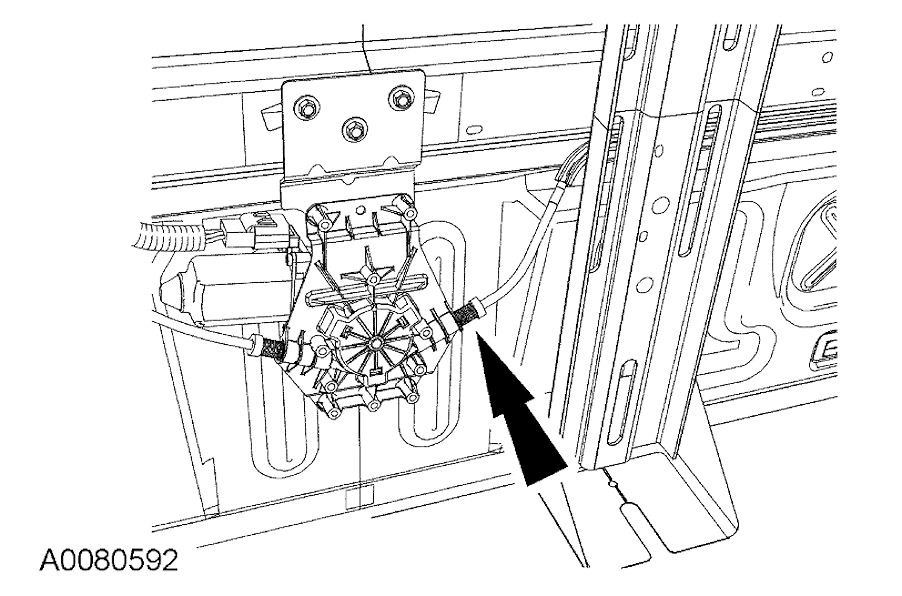 A0080592