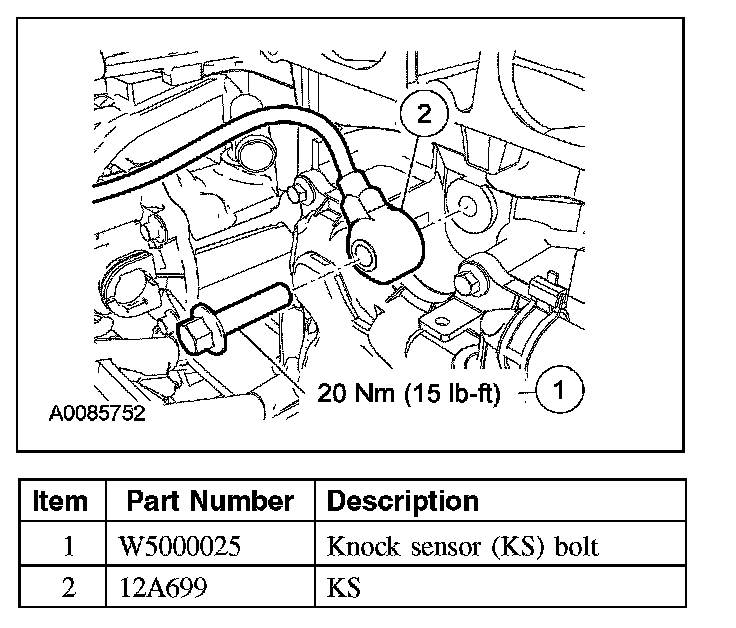 2

20 Nm (15 lb-ft)

1

A0085752

| Item | Part Number | Description |
|---|---|---|
| 1 | W5000025 | Knock sensor (KS) bolt |
| 2 | 12A699 | KS |