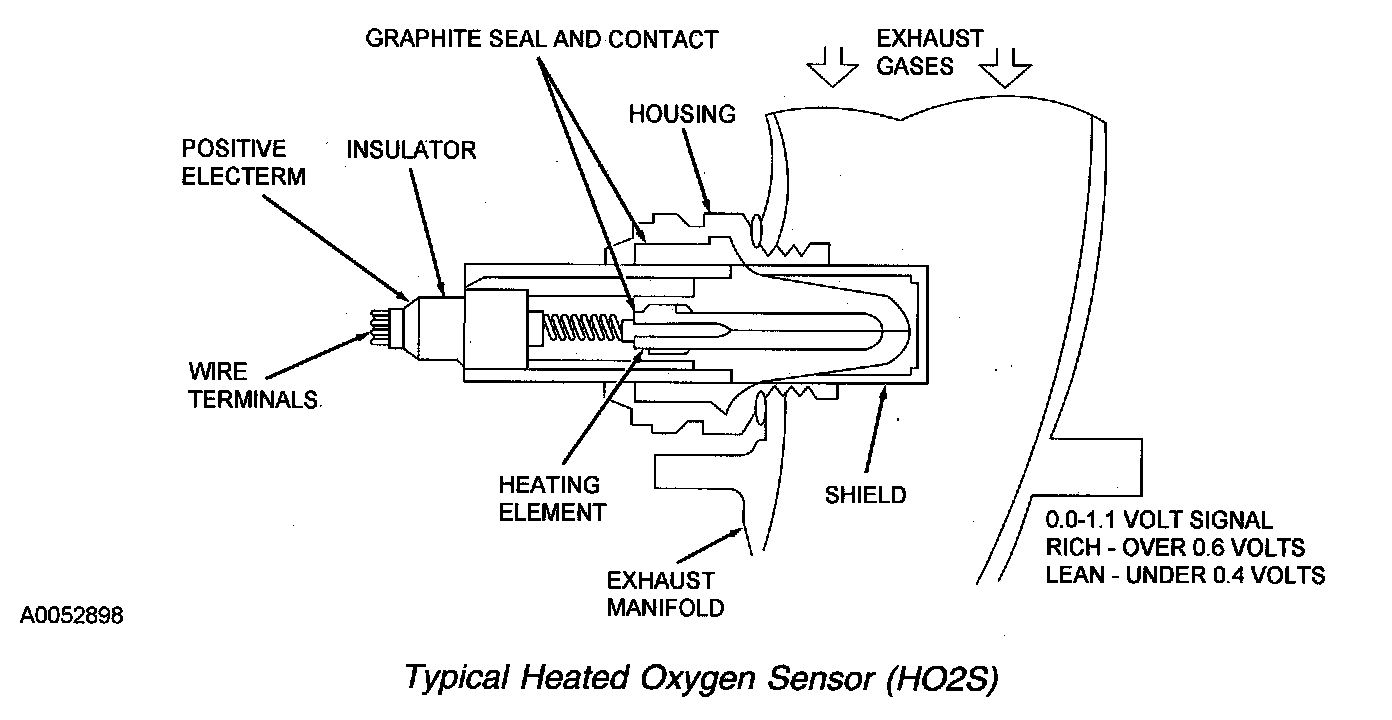 GRAPHITE SEAL AND CONTACT

EXHAUST GASES

HOUSING

POSITIVE ELECTERM

INSULATOR

WIRE TERMINALS

HEATING ELEMENT

SHIELD

EXHAUST MANIFOLD

0.0-1.1 VOLT SIGNAL
RICH - OVER 0.6 VOLTS
LEAN - UNDER 0.4 VOLTS

A0052898

Typical Heated Oxygen Sensor (HO2S)