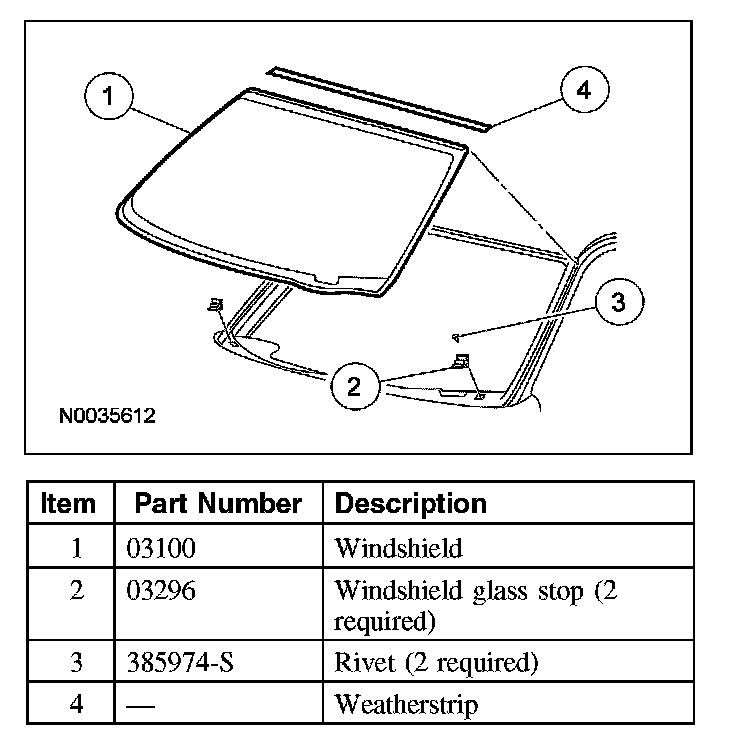 1

4

3

2

N0035612

| Item | Part Number | Description |
|---|---|---|
| 1 | 03100 | Windshield |
| 2 | 03296 | Windshield glass stop (2 required) |
| 3 | 385974-S | Rivet (2 required) |
| 4 | — | Weatherstrip |