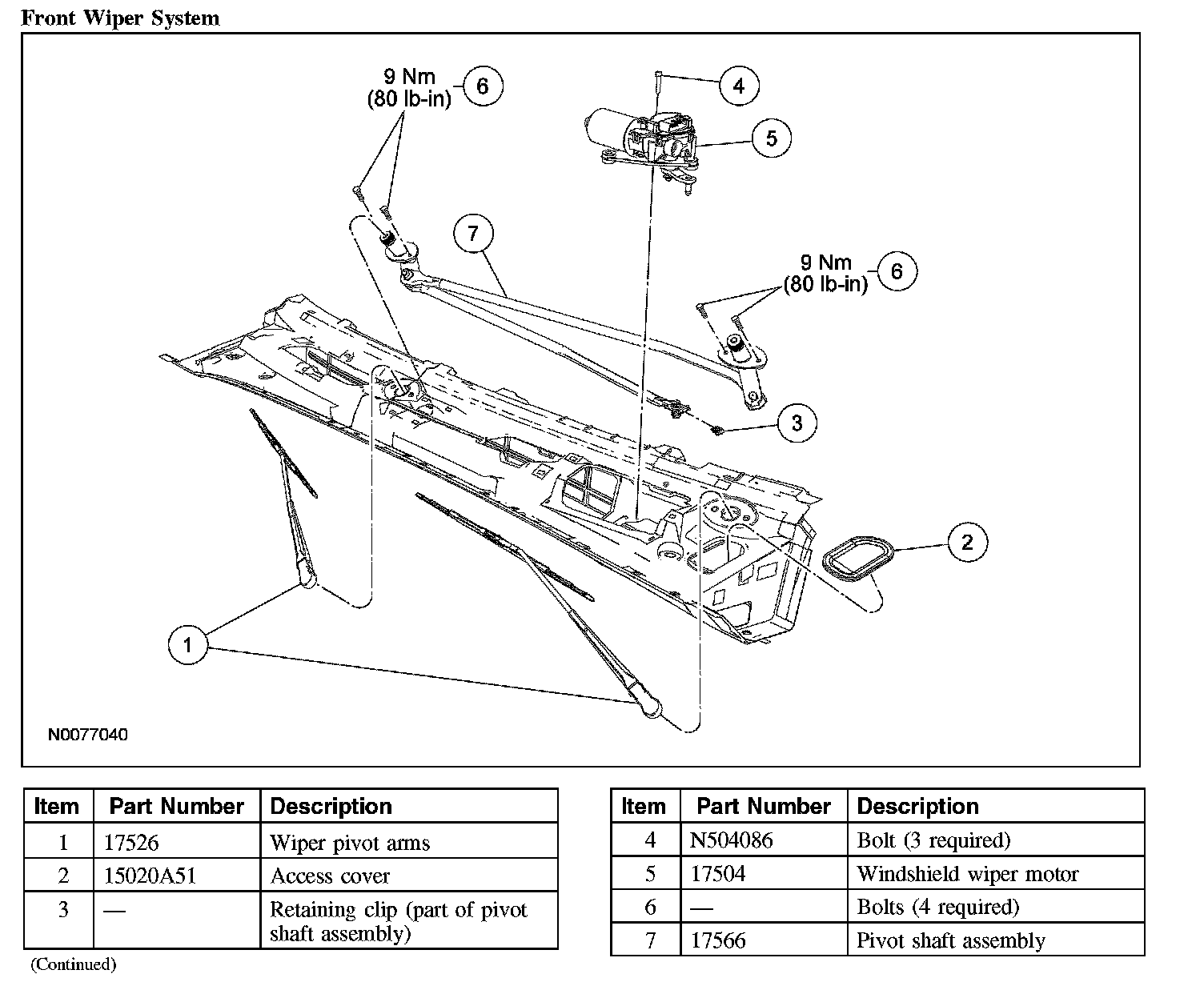 Front Wiper System

9 Nm
(80 lb-in)
6
4
5
7
9 Nm
(80 lb-in)
6
3
2
1
N0077040

| Item | Part Number | Description |
|---|---|---|
| 1 | 17526 | Wiper pivot arms |
| 2 | 15020A51 | Access cover |
| 3 | — | Retaining clip (part of pivot shaft assembly) |

(Continued)

| Item | Part Number | Description |
|---|---|---|
| 4 | N504086 | Bolt (3 required) |
| 5 | 17504 | Windshield wiper motor |
| 6 | — | Bolts (4 required) |
| 7 | 17566 | Pivot shaft assembly |