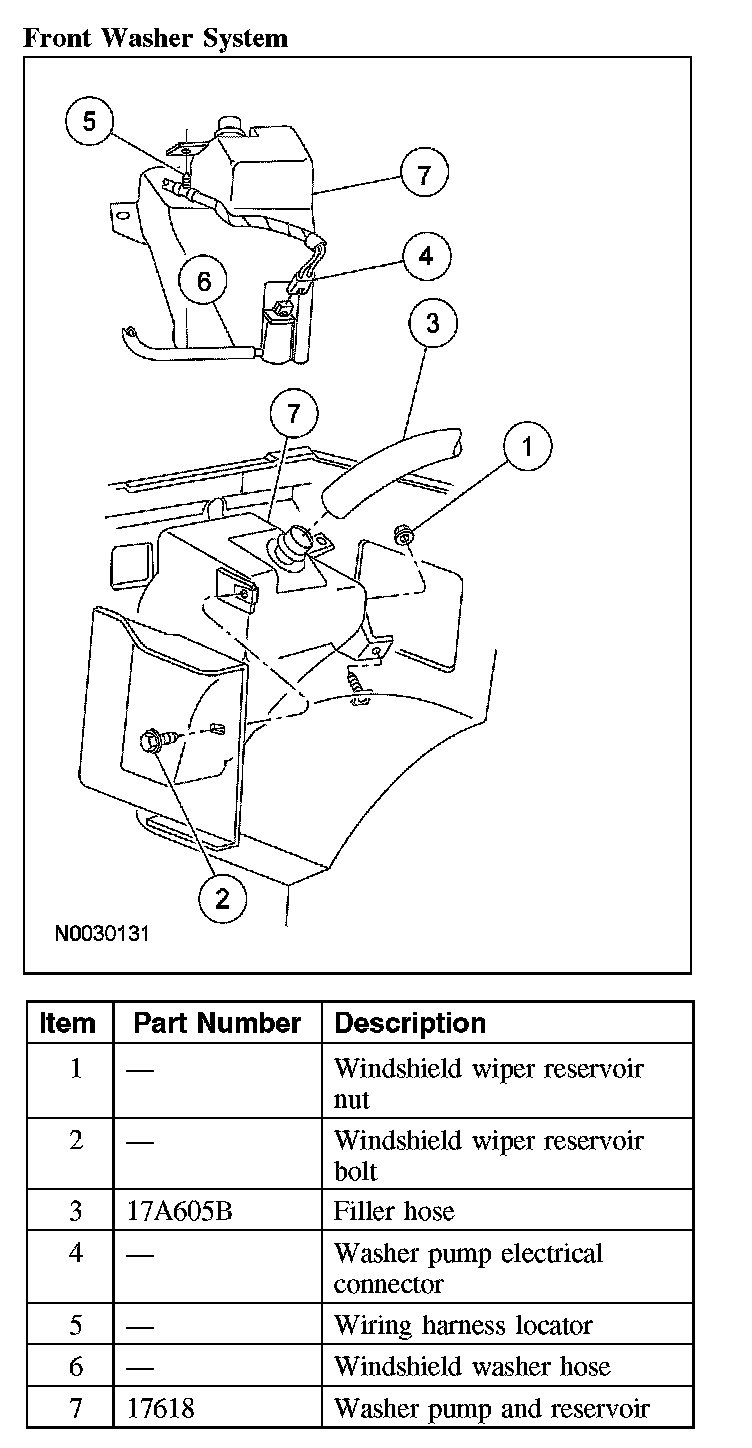 Front Washer System

5
7
4
6
3
7
1
2
N0030131

| Item | Part Number | Description |
|---|---|---|
| 1 | — | Windshield wiper reservoir nut |
| 2 | — | Windshield wiper reservoir bolt |
| 3 | 17A605B | Filler hose |
| 4 | — | Washer pump electrical connector |
| 5 | — | Wiring harness locator |
| 6 | — | Windshield washer hose |
| 7 | 17618 | Washer pump and reservoir |