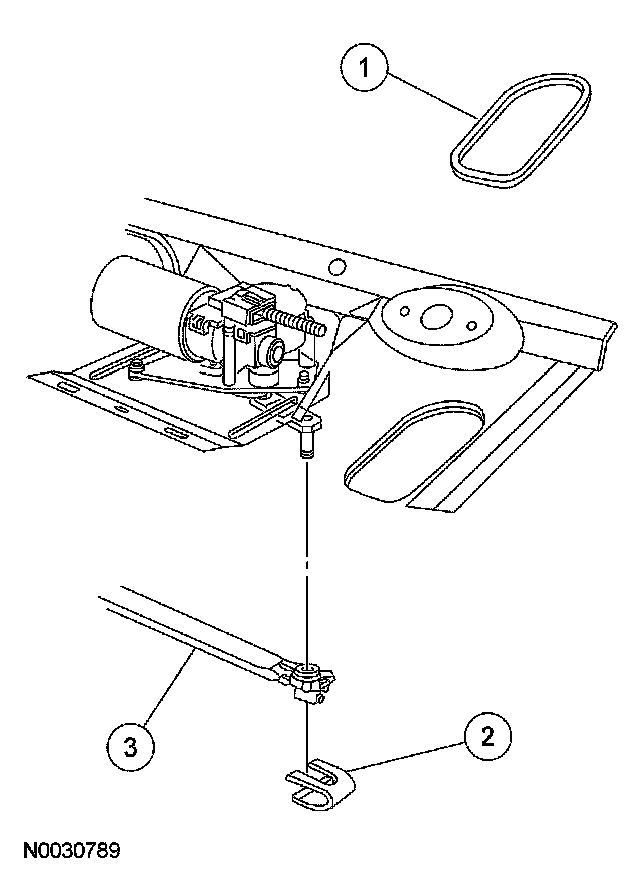 1
3
2
N0030789