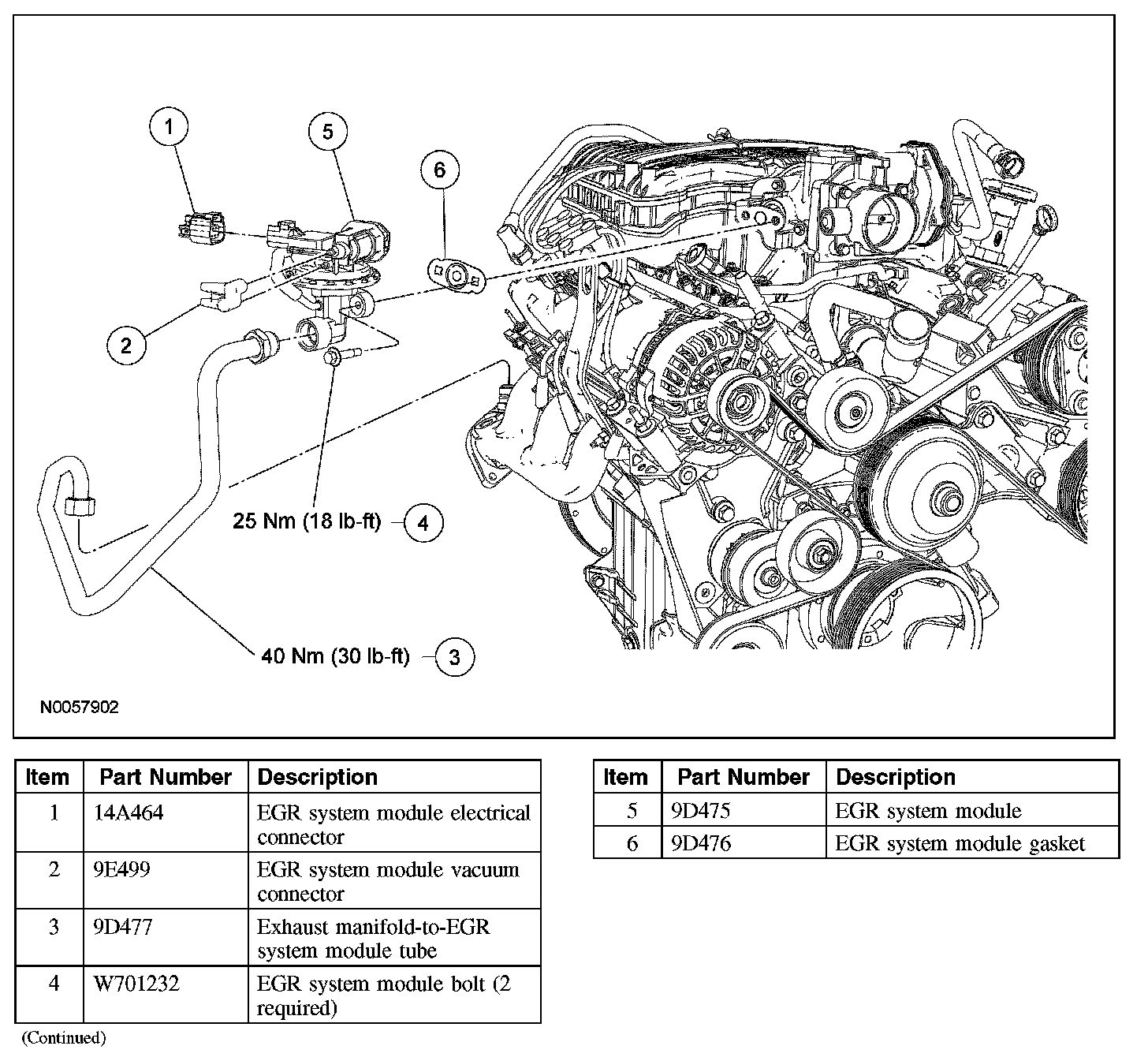 1

5

6

2

25 Nm (18 lb-ft) 4

40 Nm (30 lb-ft) 3

N0057902

| Item | Part Number | Description |
|---|---|---|
| 1 | 14A464 | EGR system module electrical connector |
| 2 | 9E499 | EGR system module vacuum connector |
| 3 | 9D477 | Exhaust manifold-to-EGR system module tube |
| 4 | W701232 | EGR system module bolt (2 required) |

(Continued)

| Item | Part Number | Description |
|---|---|---|
| 5 | 9D475 | EGR system module |
| 6 | 9D476 | EGR system module gasket |