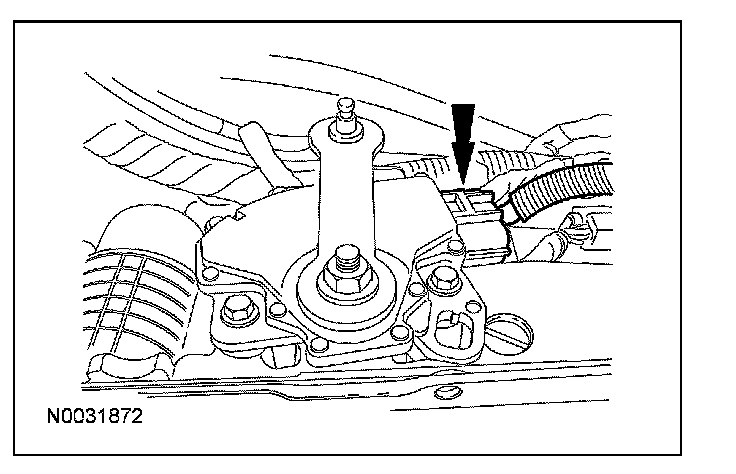 N0031872