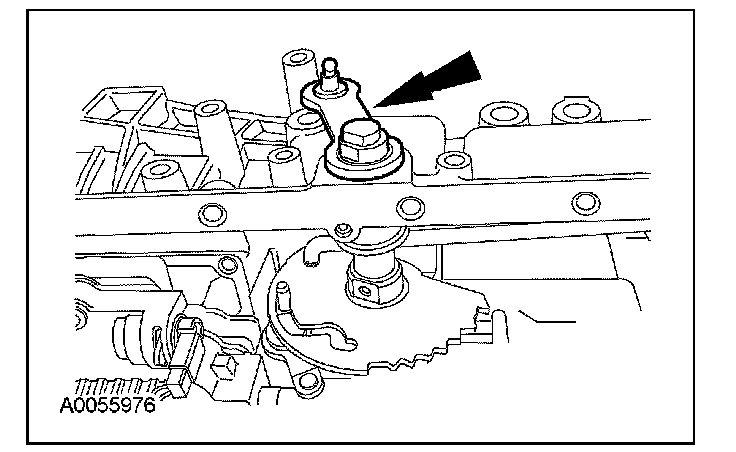 A0055976