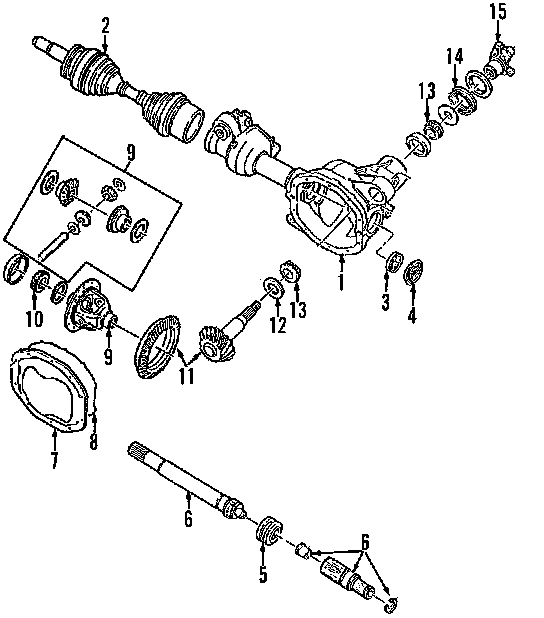 2
15
14
13
9
1
3
4
10
9
11
12
13
8
7
6
5
6