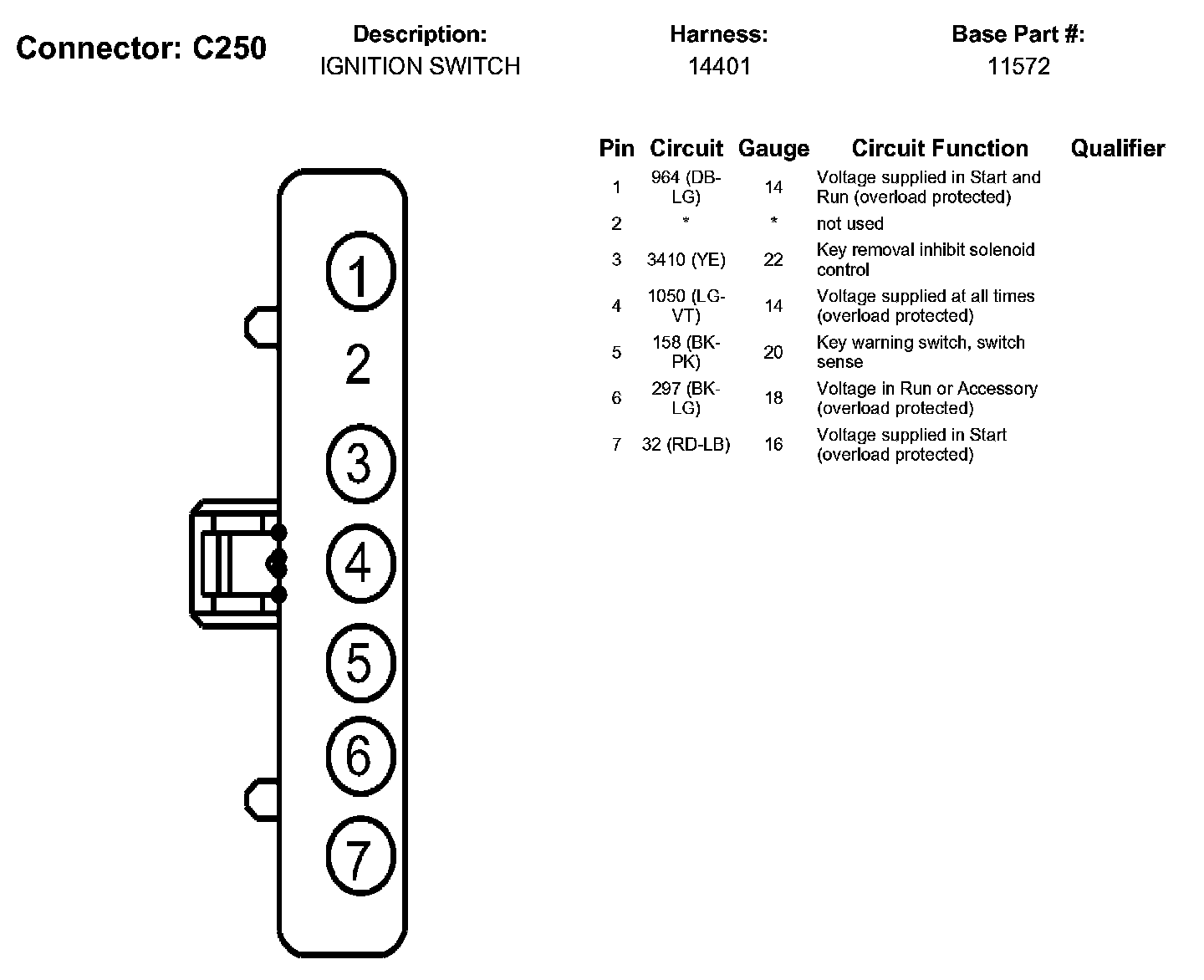 Connector: C250

Description:
IGNITION SWITCH

Harness:
14401

Base Part #:
11572

1
2
3
4
5
6
7

| Pin | Circuit | Gauge | Circuit Function | Qualifier |
|---|---|---|---|---|
| 1 | 964 (DB-LG) | 14 | Voltage supplied in Start and Run (overload protected) | |
| 2 | * | * | not used | |
| 3 | 3410 (YE) | 22 | Key removal inhibit solenoid control | |
| 4 | 1050 (LG-VT) | 14 | Voltage supplied at all times (overload protected) | |
| 5 | 158 (BK-PK) | 20 | Key warning switch, switch sense | |
| 6 | 297 (BK-LG) | 18 | Voltage in Run or Accessory (overload protected) | |
| 7 | 32 (RD-LB) | 16 | Voltage supplied in Start (overload protected) | |