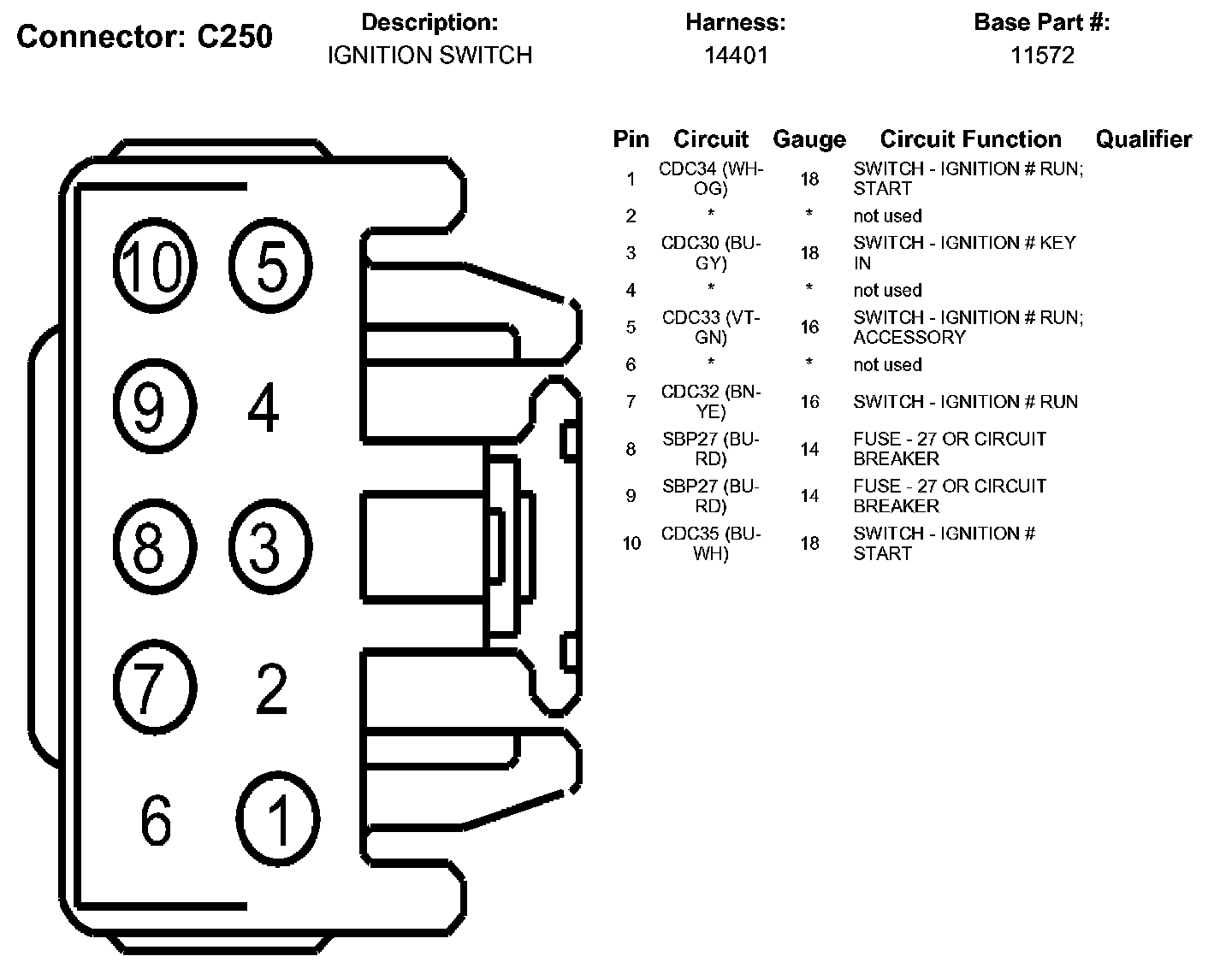 Connector: C250

Description:
IGNITION SWITCH

Harness:
14401

Base Part #:
11572

10 5
9 4
8 3
7 2
6 1

| Pin | Circuit | Gauge | Circuit Function | Qualifier |
|---|---|---|---|---|
| 1 | CDC34 (WH-OG) | 18 | SWITCH - IGNITION # RUN; START | |
| 2 | * | * | not used | |
| 3 | CDC30 (BU-GY) | 18 | SWITCH - IGNITION # KEY IN | |
| 4 | * | * | not used | |
| 5 | CDC33 (VT-GN) | 16 | SWITCH - IGNITION # RUN; ACCESSORY | |
| 6 | * | * | not used | |
| 7 | CDC32 (BN-YE) | 16 | SWITCH - IGNITION # RUN | |
| 8 | SBP27 (BU-RD) | 14 | FUSE - 27 OR CIRCUIT BREAKER | |
| 9 | SBP27 (BU-RD) | 14 | FUSE - 27 OR CIRCUIT BREAKER | |
| 10 | CDC35 (BU-WH) | 18 | SWITCH - IGNITION # START | |