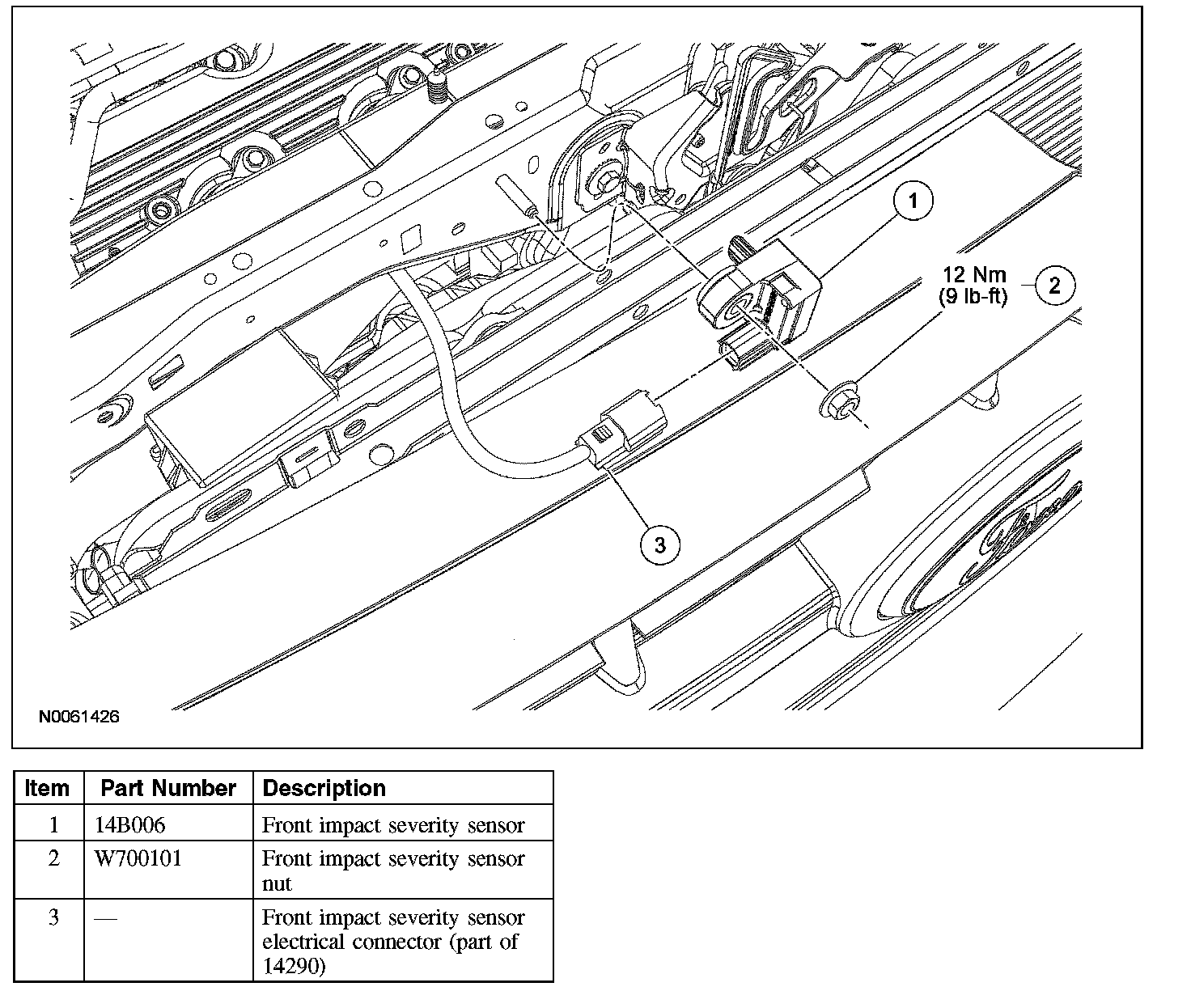 1

12 Nm
(9 lb-ft)

2

3

N0061426

| Item | Part Number | Description |
|---|---|---|
| 1 | 14B006 | Front impact severity sensor |
| 2 | W700101 | Front impact severity sensor nut |
| 3 | — | Front impact severity sensor electrical connector (part of 14290) |