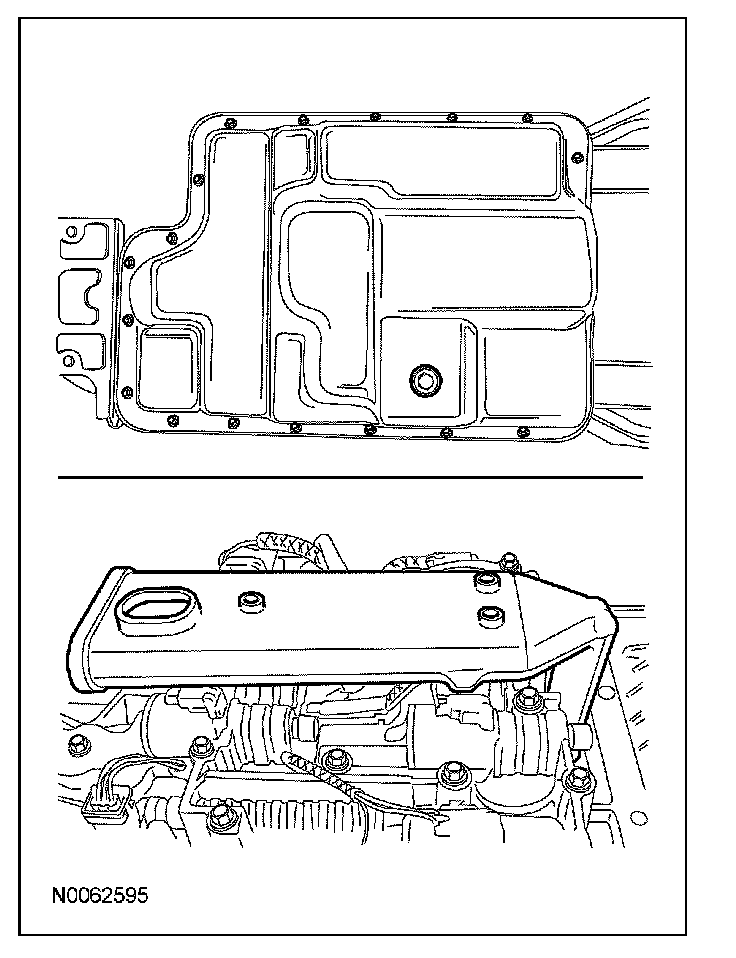 N0062595