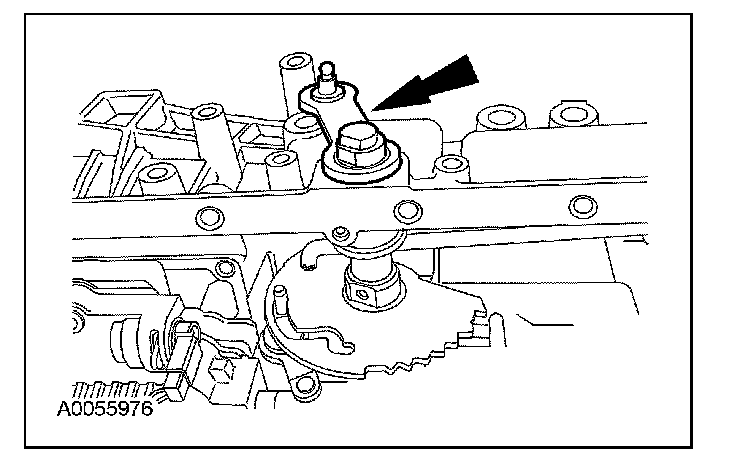 A0055976