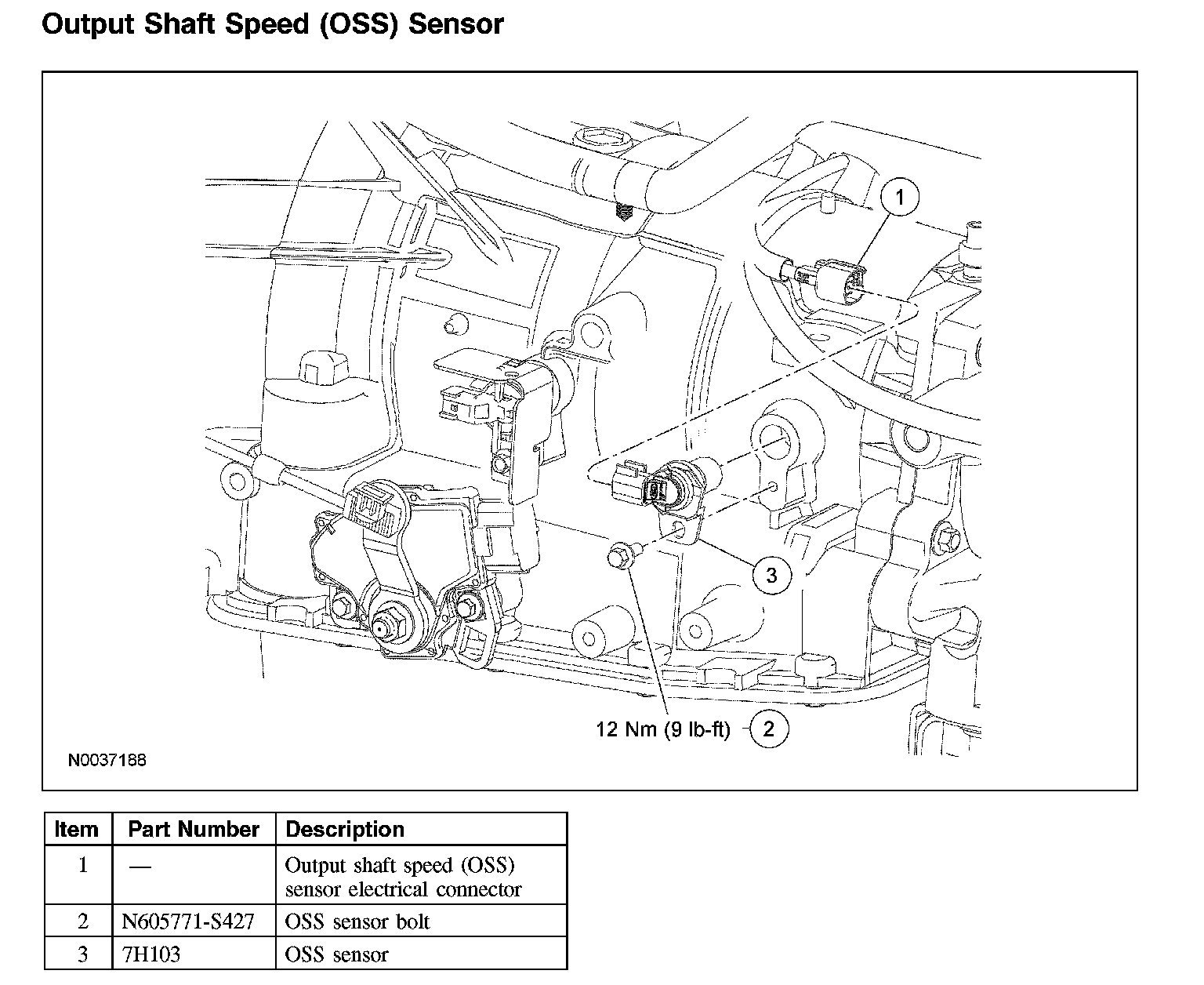 Output Shaft Speed (OSS) Sensor

1

3

12 Nm (9 lb-ft) 2

N0037188

| Item | Part Number | Description |
|---|---|---|
| 1 | — | Output shaft speed (OSS) sensor electrical connector |
| 2 | N605771-S427 | OSS sensor bolt |
| 3 | 7H103 | OSS sensor |