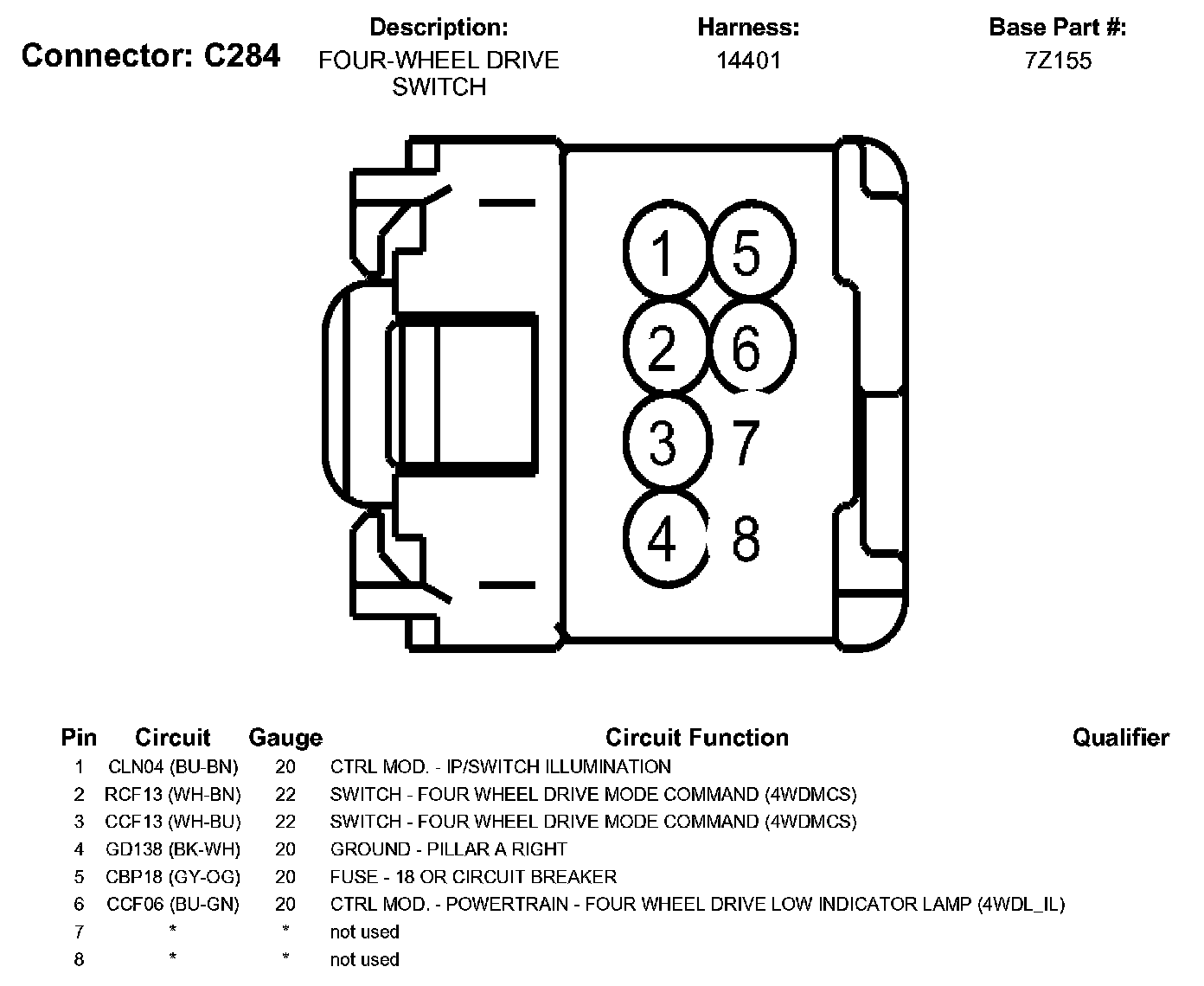 Connector: C284

Description:
FOUR-WHEEL DRIVE SWITCH

Harness:
14401

Base Part #:
7Z155

1
5
2
6
3
7
4
8

| Pin | Circuit | Gauge | Circuit Function | Qualifier |
|---|---|---|---|---|
| 1 | CLN04 (BU-BN) | 20 | CTRL MOD. - IP/SWITCH ILLUMINATION | |
| 2 | RCF13 (WH-BN) | 22 | SWITCH - FOUR WHEEL DRIVE MODE COMMAND (4WDMCS) | |
| 3 | CCF13 (WH-BU) | 22 | SWITCH - FOUR WHEEL DRIVE MODE COMMAND (4WDMCS) | |
| 4 | GD138 (BK-WH) | 20 | GROUND - PILLAR A RIGHT | |
| 5 | CBP18 (GY-OG) | 20 | FUSE - 18 OR CIRCUIT BREAKER | |
| 6 | CCF06 (BU-GN) | 20 | CTRL MOD. - POWERTRAIN - FOUR WHEEL DRIVE LOW INDICATOR LAMP (4WDL_IL) | |
| 7 | * | * | not used | |
| 8 | * | * | not used | |