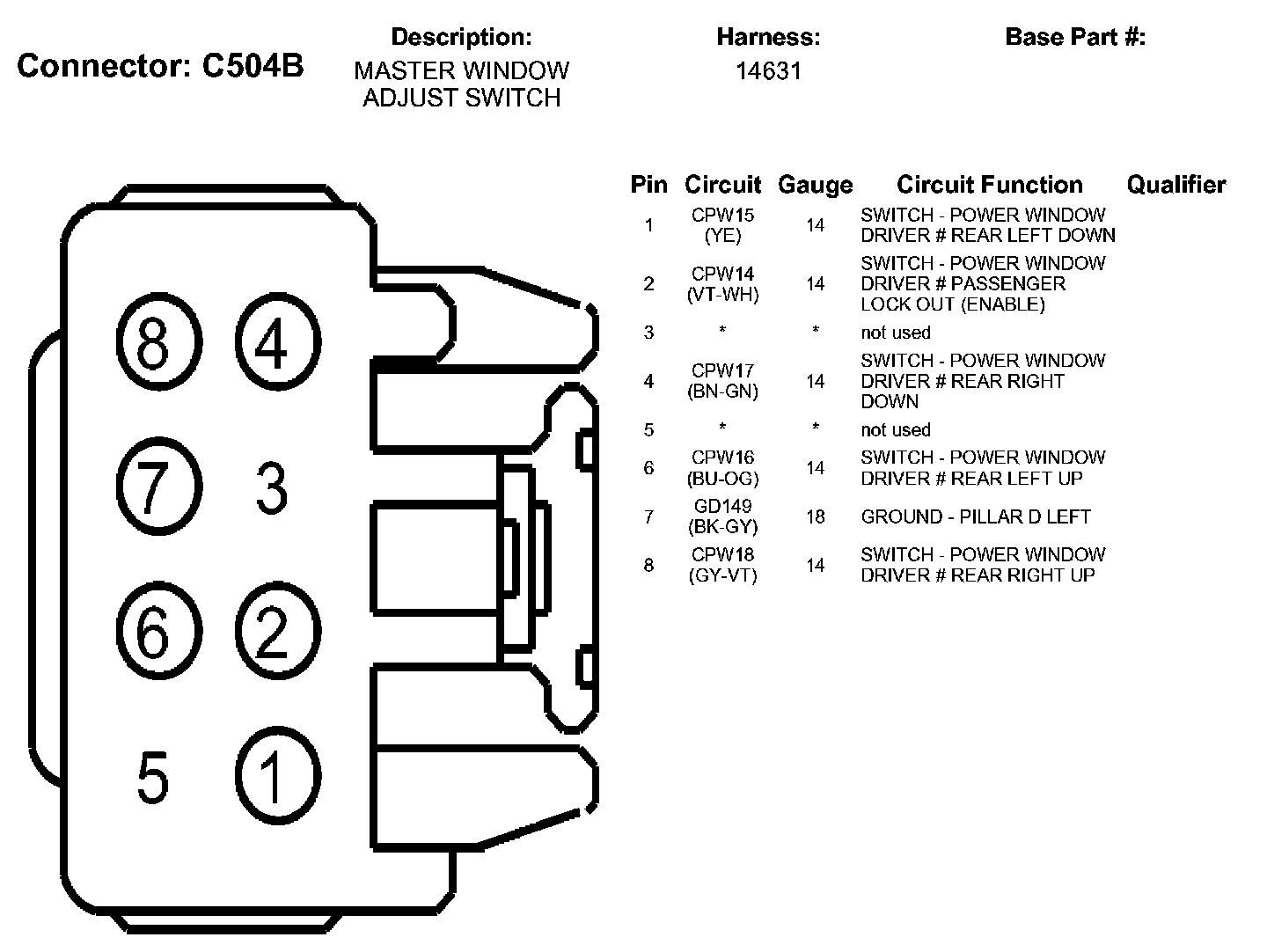 Connector: C504B

Description:
MASTER WINDOW ADJUST SWITCH

Harness:
14631

Base Part #:

8 4
7 3
6 2
5 1

| Pin | Circuit | Gauge | Circuit Function | Qualifier |
|---|---|---|---|---|
| 1 | CPW15 (YE) | 14 | SWITCH - POWER WINDOW DRIVER # REAR LEFT DOWN | |
| 2 | CPW14 (VT-WH) | 14 | SWITCH - POWER WINDOW DRIVER # PASSENGER LOCK OUT (ENABLE) | |
| 3 | * | * | not used | |
| 4 | CPW17 (BN-GN) | 14 | SWITCH - POWER WINDOW DRIVER # REAR RIGHT DOWN | |
| 5 | * | * | not used | |
| 6 | CPW16 (BU-OG) | 14 | SWITCH - POWER WINDOW DRIVER # REAR LEFT UP | |
| 7 | GD149 (BK-GY) | 18 | GROUND - PILLAR D LEFT | |
| 8 | CPW18 (GY-VT) | 14 | SWITCH - POWER WINDOW DRIVER # REAR RIGHT UP | |