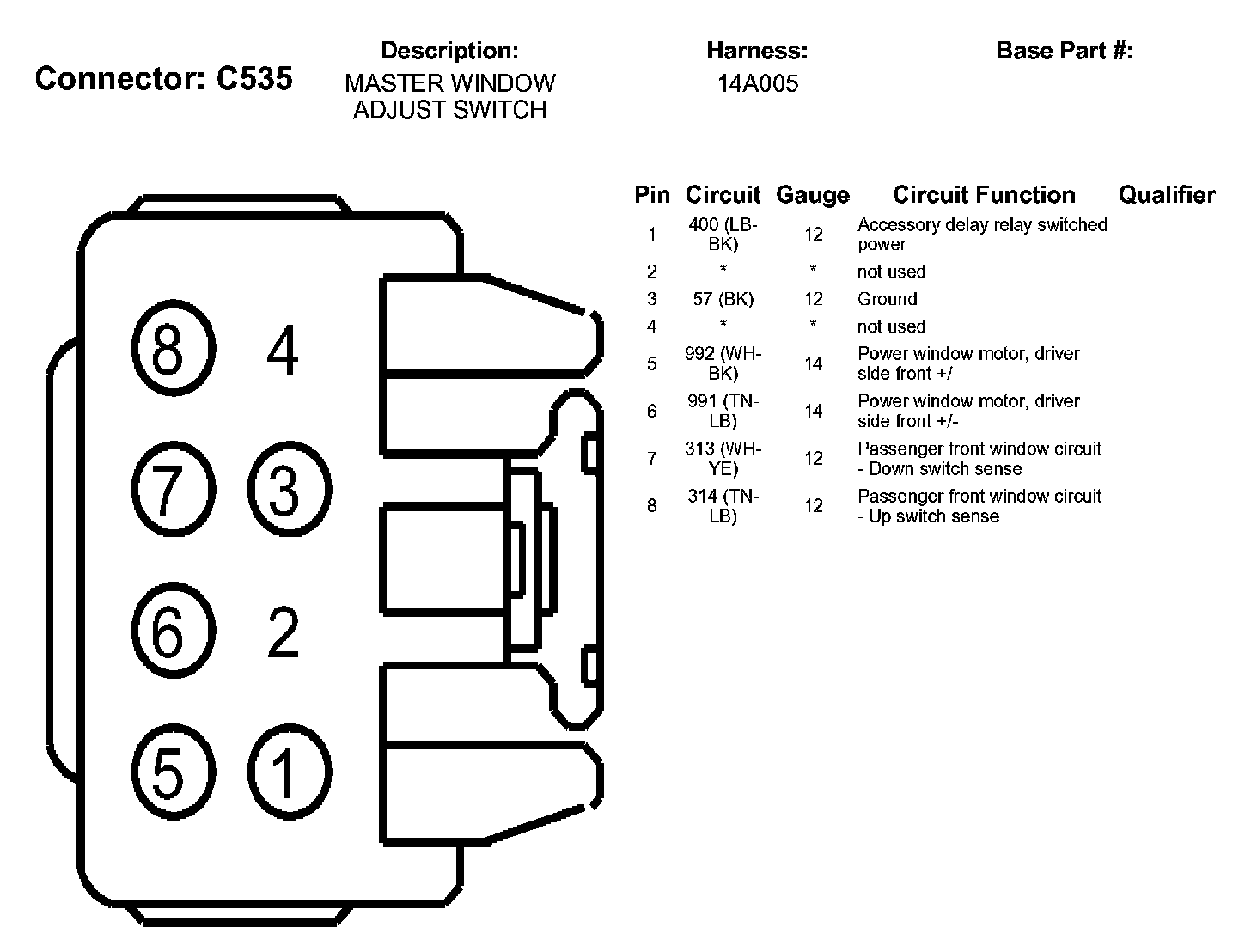 Connector: C535

Description:
MASTER WINDOW ADJUST SWITCH

Harness:
14A005

Base Part #:

8 4
7 3
6 2
5 1

| Pin | Circuit | Gauge | Circuit Function | Qualifier |
|---|---|---|---|---|
| 1 | 400 (LB-BK) | 12 | Accessory delay relay switched power | |
| 2 | * | * | not used | |
| 3 | 57 (BK) | 12 | Ground | |
| 4 | * | * | not used | |
| 5 | 992 (WH-BK) | 14 | Power window motor, driver side front +/- | |
| 6 | 991 (TN-LB) | 14 | Power window motor, driver side front +/- | |
| 7 | 313 (WH-YE) | 12 | Passenger front window circuit - Down switch sense | |
| 8 | 314 (TN-LB) | 12 | Passenger front window circuit - Up switch sense | |