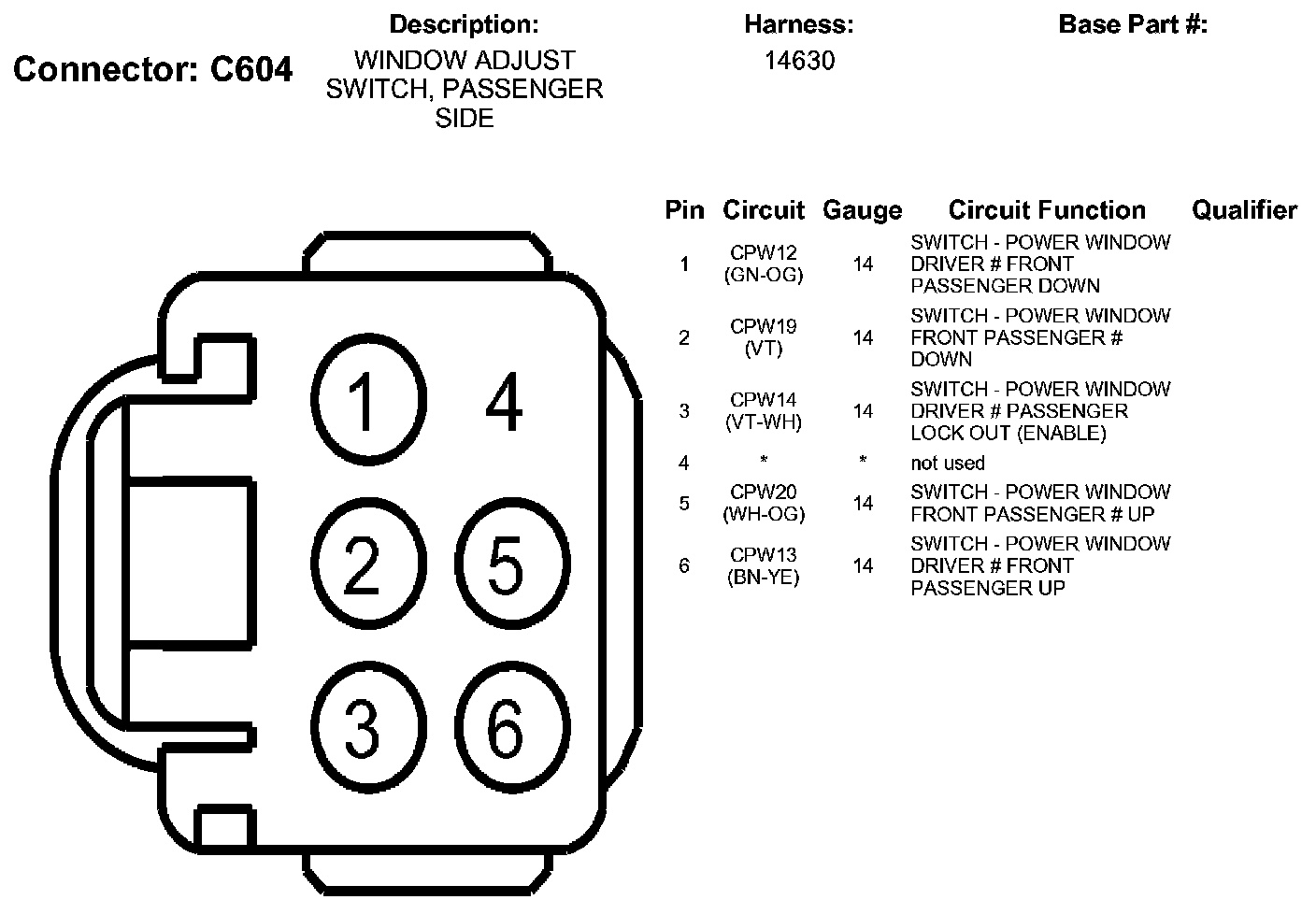 Connector: C604

Description:
WINDOW ADJUST SWITCH, PASSENGER SIDE

Harness:
14630

Base Part #:

1 4
2 5
3 6

| Pin | Circuit | Gauge | Circuit Function | Qualifier |
|---|---|---|---|---|
| 1 | CPW12 (GN-OG) | 14 | SWITCH - POWER WINDOW DRIVER # FRONT PASSENGER DOWN | |
| 2 | CPW19 (VT) | 14 | SWITCH - POWER WINDOW FRONT PASSENGER # DOWN | |
| 3 | CPW14 (VT-WH) | 14 | SWITCH - POWER WINDOW DRIVER # PASSENGER LOCK OUT (ENABLE) | |
| 4 | * | * | not used | |
| 5 | CPW20 (WH-OG) | 14 | SWITCH - POWER WINDOW FRONT PASSENGER # UP | |
| 6 | CPW13 (BN-YE) | 14 | SWITCH - POWER WINDOW DRIVER # FRONT PASSENGER UP | |