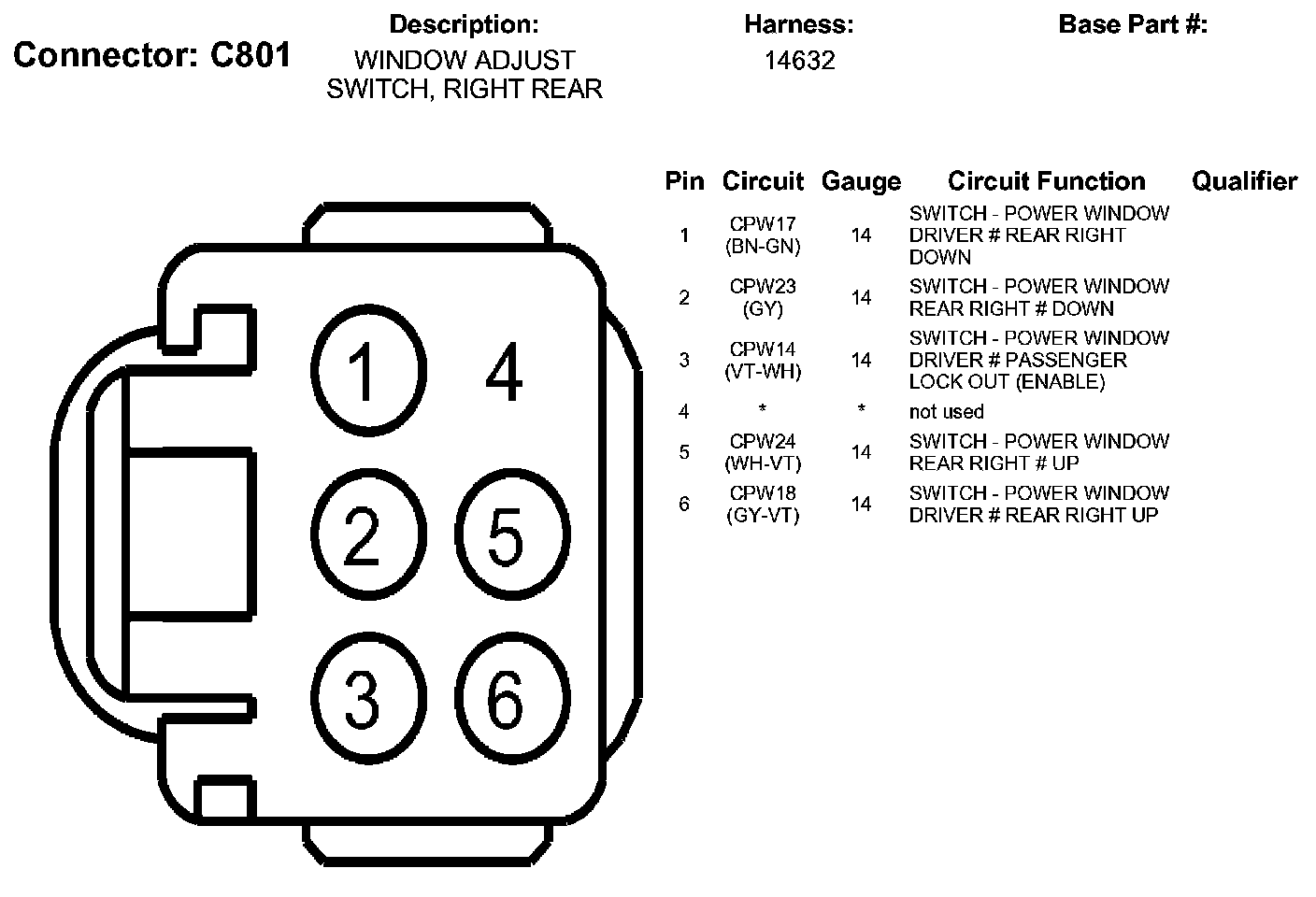 Connector: C801

Description:
WINDOW ADJUST SWITCH, RIGHT REAR

Harness:
14632

Base Part #:

1
4
2
5
3
6

| Pin | Circuit | Gauge | Circuit Function | Qualifier |
|---|---|---|---|---|
| 1 | CPW17 (BN-GN) | 14 | SWITCH - POWER WINDOW DRIVER # REAR RIGHT DOWN | |
| 2 | CPW23 (GY) | 14 | SWITCH - POWER WINDOW REAR RIGHT # DOWN | |
| 3 | CPW14 (VT-WH) | 14 | SWITCH - POWER WINDOW DRIVER # PASSENGER LOCK OUT (ENABLE) | |
| 4 | * | * | not used | |
| 5 | CPW24 (WH-VT) | 14 | SWITCH - POWER WINDOW REAR RIGHT # UP | |
| 6 | CPW18 (GY-VT) | 14 | SWITCH - POWER WINDOW DRIVER # REAR RIGHT UP | |