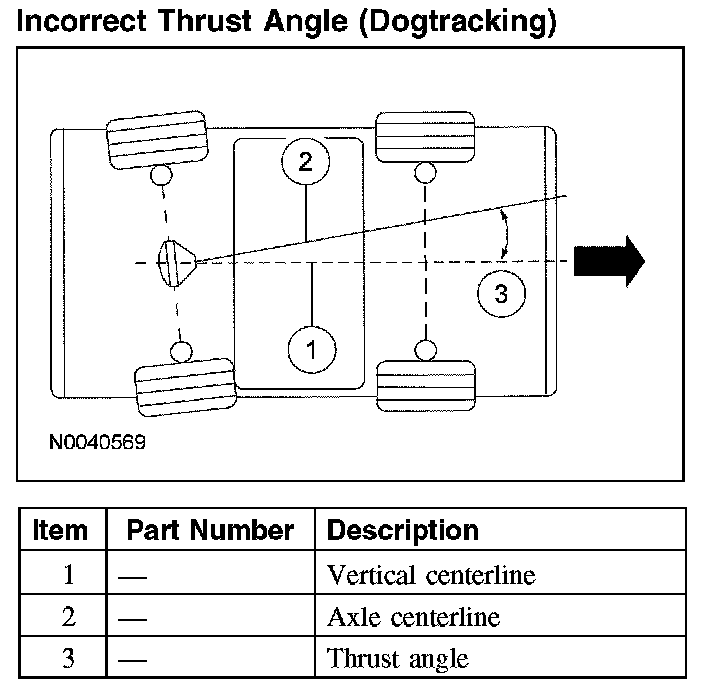 Incorrect Thrust Angle (Dogtracking)

2

3

1

N0040569

| Item | Part Number | Description |
|---|---|---|
| 1 | — | Vertical centerline |
| 2 | — | Axle centerline |
| 3 | — | Thrust angle |