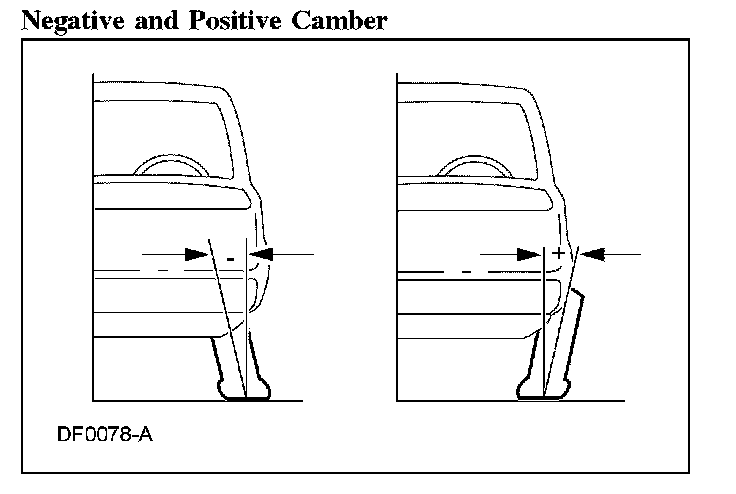 Negative and Positive Camber

-

+

DF0078-A