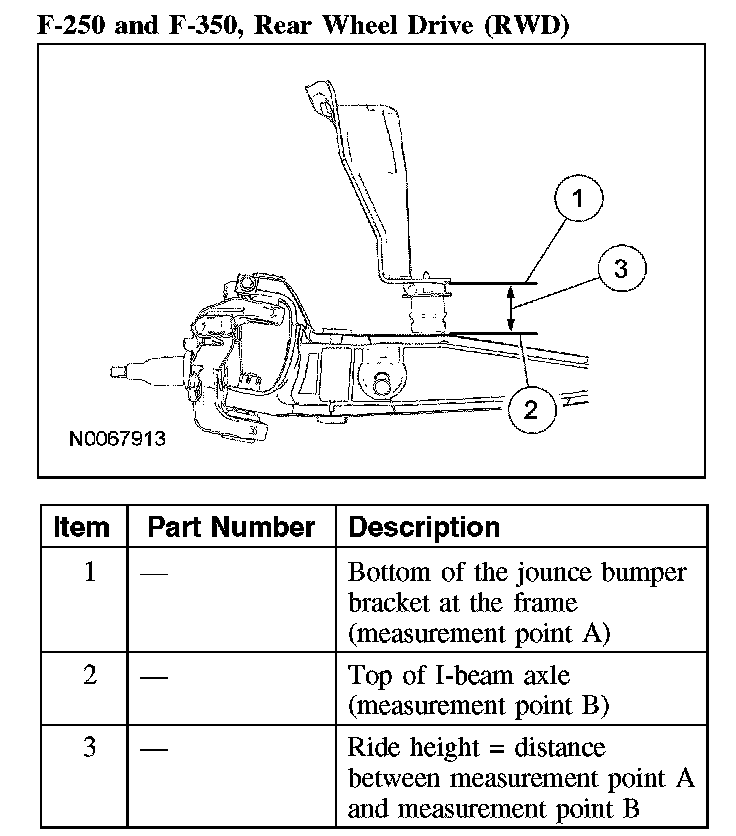 F-250 and F-350, Rear Wheel Drive (RWD)

1
3
2
N0067913

| Item | Part Number | Description |
|---|---|---|
| 1 | — | Bottom of the jounce bumper bracket at the frame (measurement point A) |
| 2 | — | Top of I-beam axle (measurement point B) |
| 3 | — | Ride height = distance between measurement point A and measurement point B |