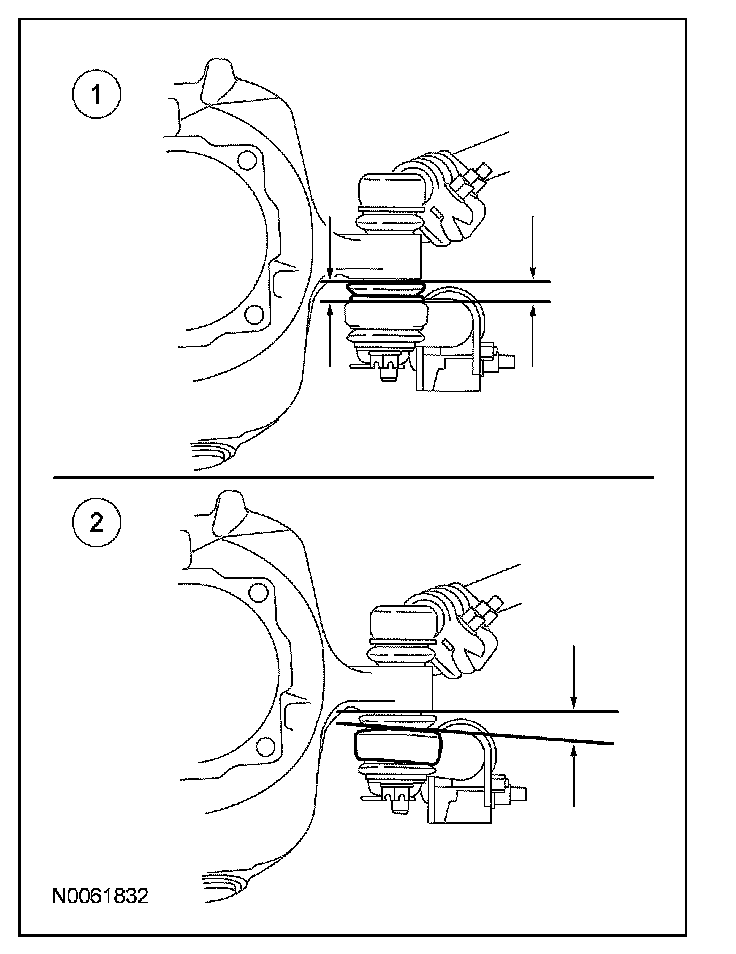 1

2

N0061832