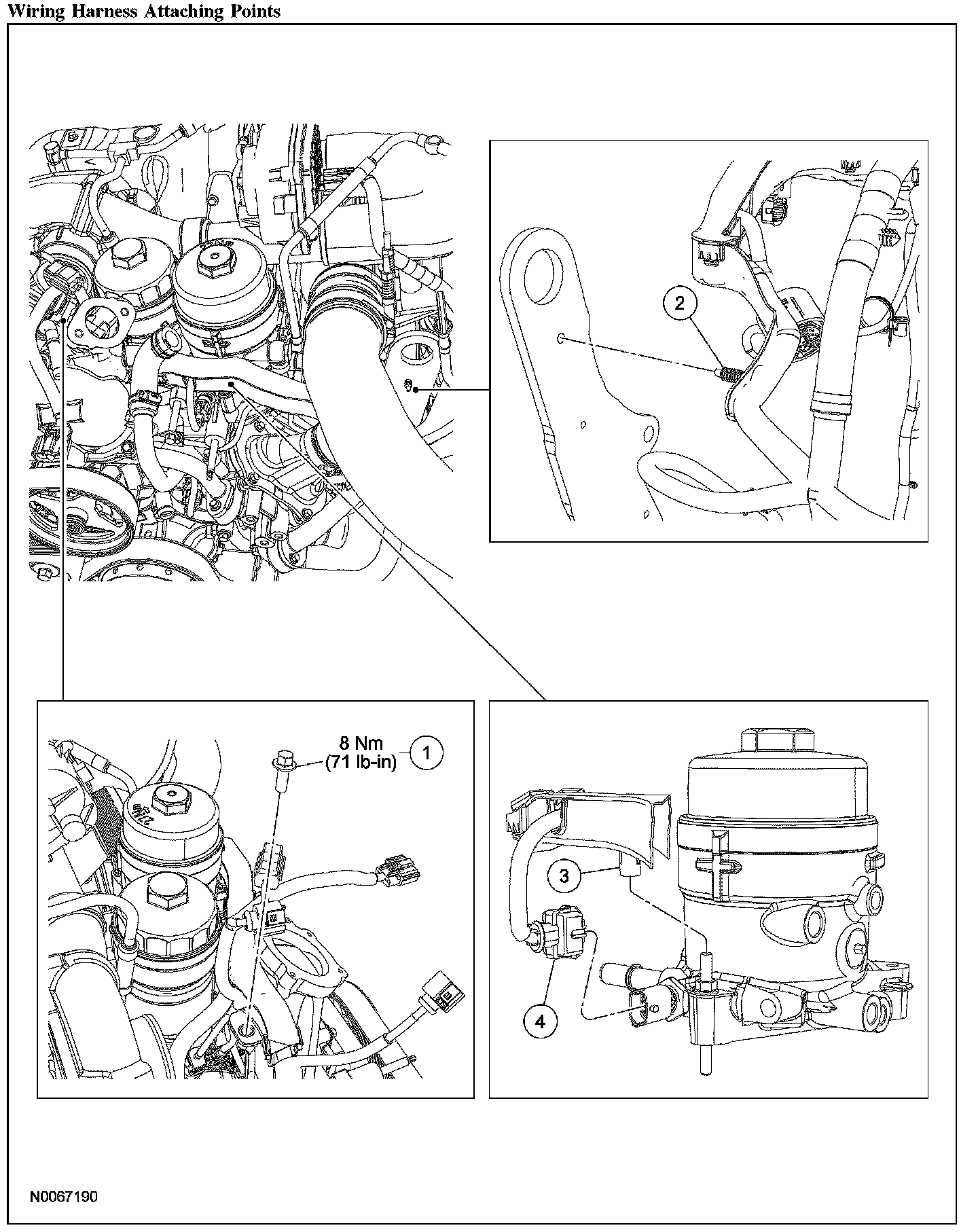 Wiring Harness Attaching Points

2

8 Nm
(71 lb-in)
1

3

4

N0067190