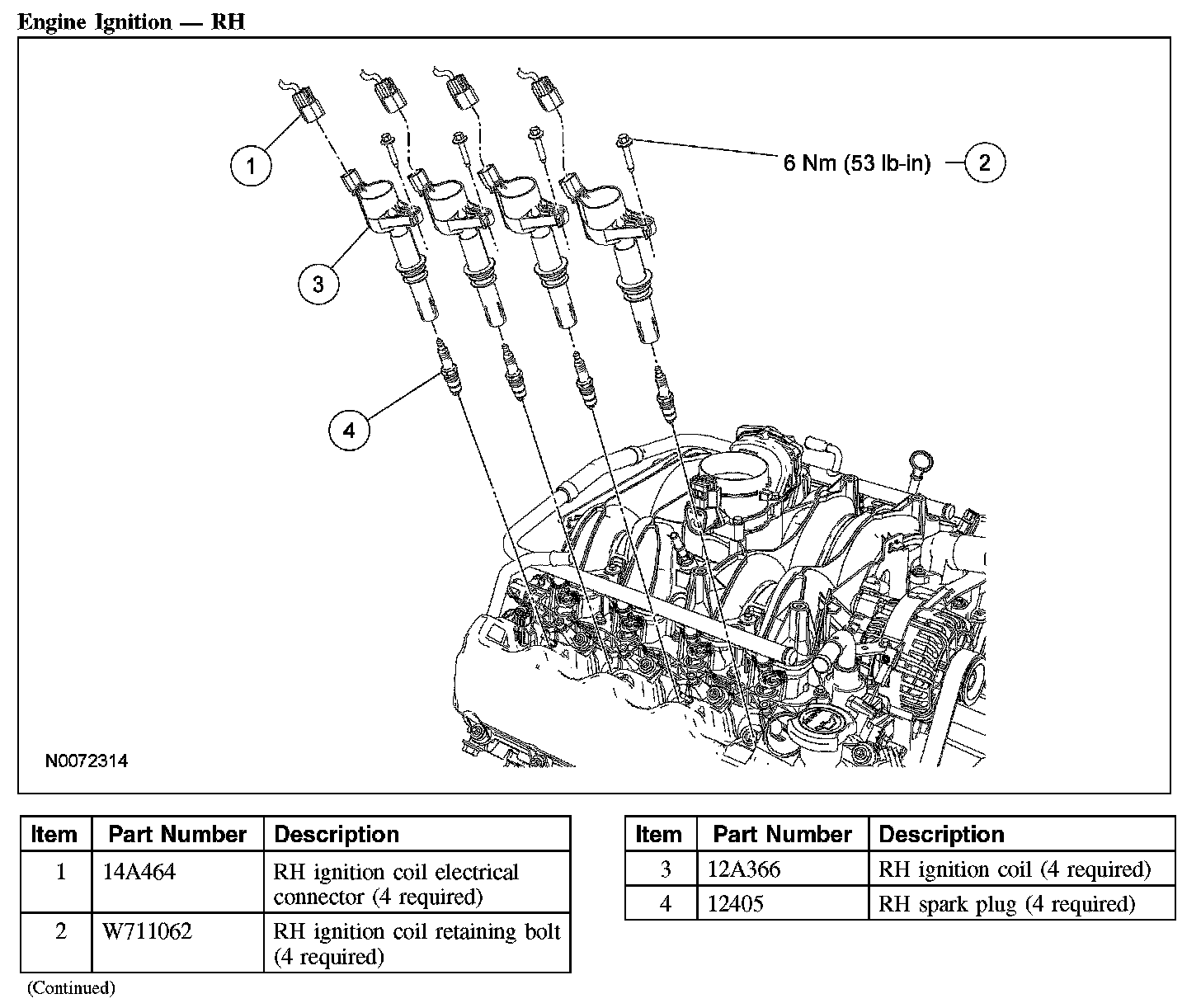 Engine Ignition — RH

1

6 Nm (53 lb-in)

2

3

4

N0072314

| Item | Part Number | Description |
|---|---|---|
| 1 | 14A464 | RH ignition coil electrical connector (4 required) |
| 2 | W711062 | RH ignition coil retaining bolt (4 required) |

(Continued)

| Item | Part Number | Description |
|---|---|---|
| 3 | 12A366 | RH ignition coil (4 required) |
| 4 | 12405 | RH spark plug (4 required) |