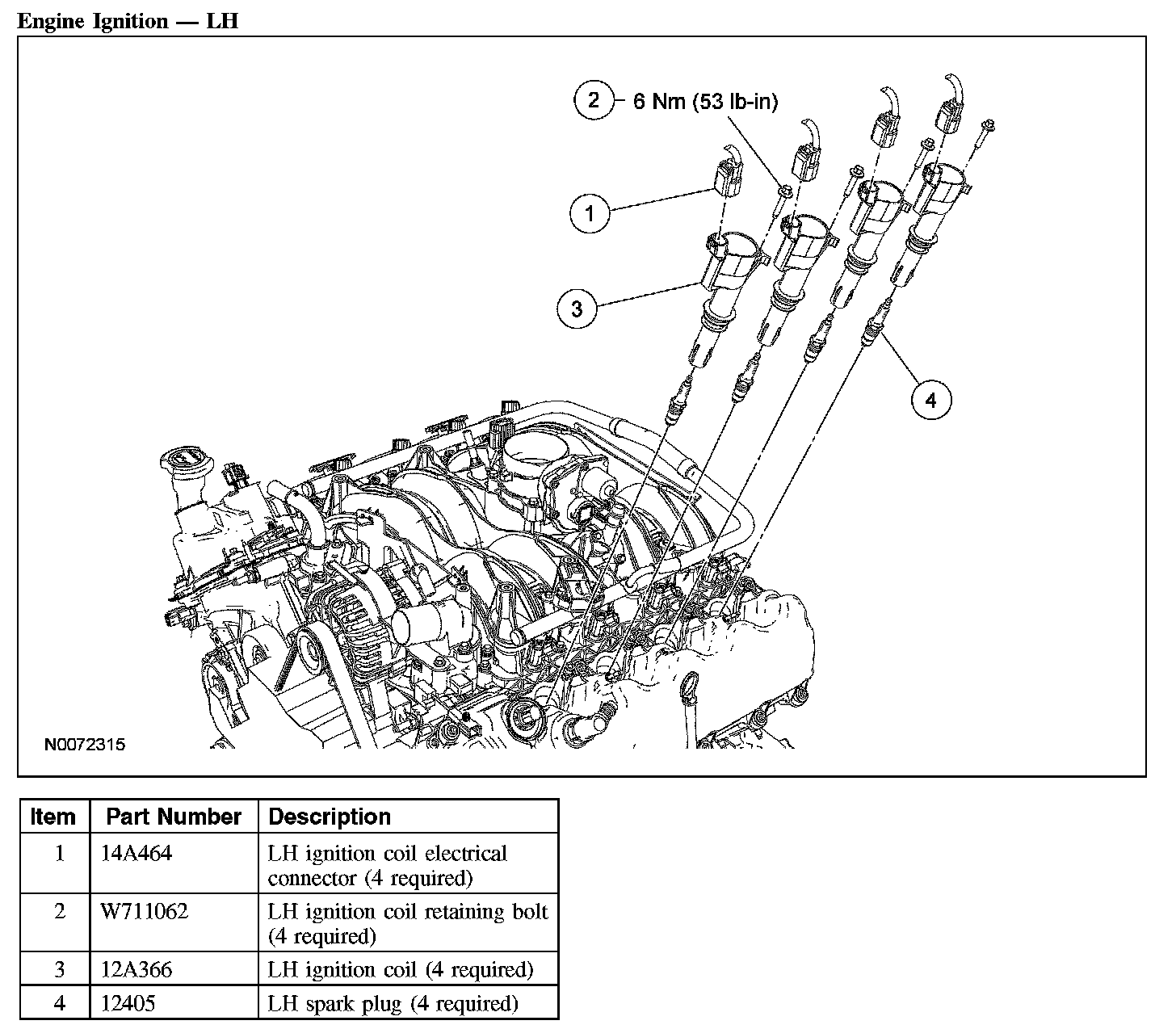 Engine Ignition — LH

2 6 Nm (53 lb-in)

1

3

4

N0072315

| Item | Part Number | Description |
|---|---|---|
| 1 | 14A464 | LH ignition coil electrical connector (4 required) |
| 2 | W711062 | LH ignition coil retaining bolt (4 required) |
| 3 | 12A366 | LH ignition coil (4 required) |
| 4 | 12405 | LH spark plug (4 required) |