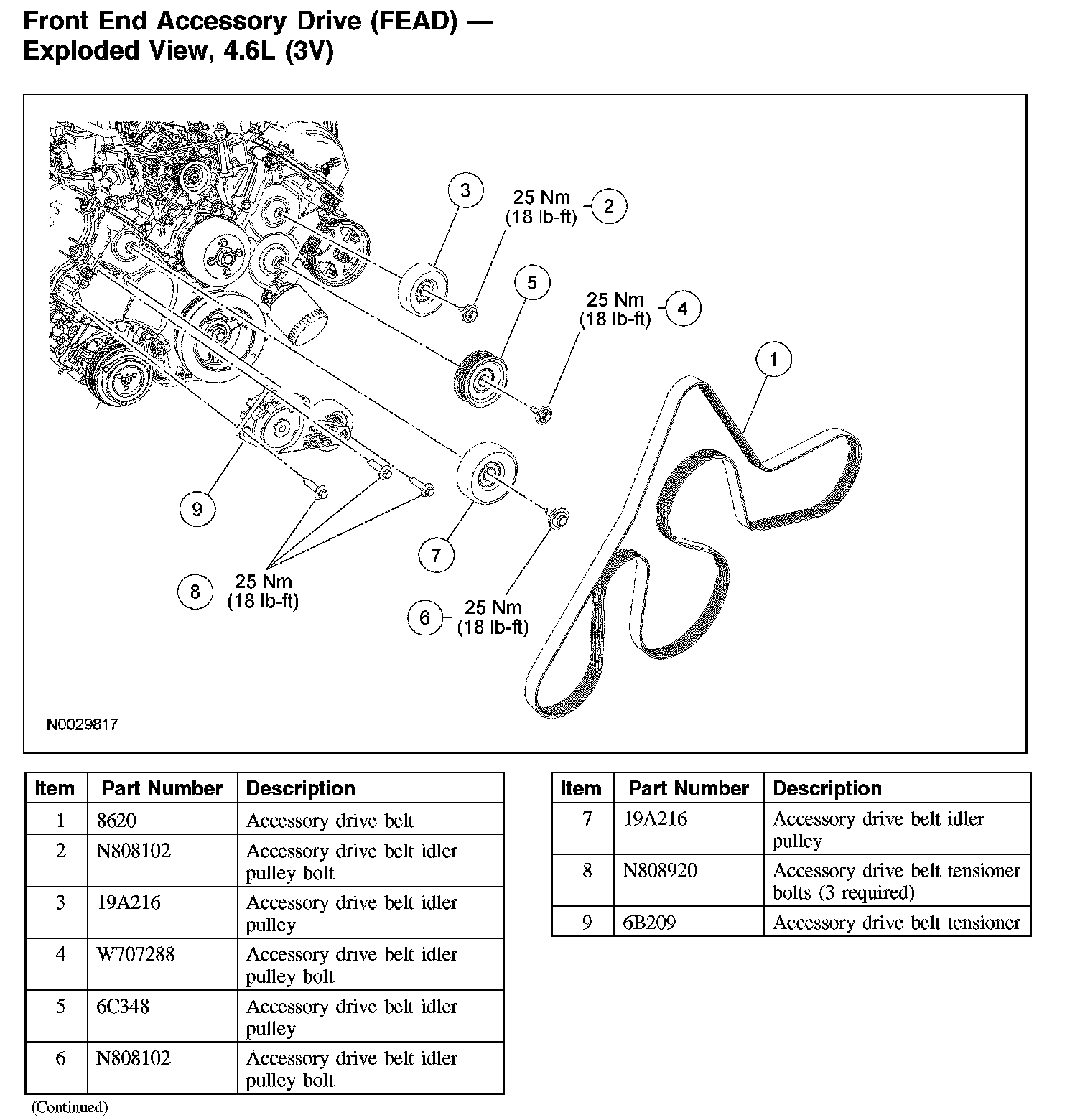 Front End Accessory Drive (FEAD) — Exploded View, 4.6L (3V)

3

25 Nm (18 lb-ft)

2

5

25 Nm (18 lb-ft)

4

1

9

7

8

25 Nm (18 lb-ft)

6

25 Nm (18 lb-ft)

N0029817

| Item | Part Number | Description |
|---|---|---|
| 1 | 8620 | Accessory drive belt |
| 2 | N808102 | Accessory drive belt idler pulley bolt |
| 3 | 19A216 | Accessory drive belt idler pulley |
| 4 | W707288 | Accessory drive belt idler pulley bolt |
| 5 | 6C348 | Accessory drive belt idler pulley |
| 6 | N808102 | Accessory drive belt idler pulley bolt |

(Continued)

| Item | Part Number | Description |
|---|---|---|
| 7 | 19A216 | Accessory drive belt idler pulley |
| 8 | N808920 | Accessory drive belt tensioner bolts (3 required) |
| 9 | 6B209 | Accessory drive belt tensioner |