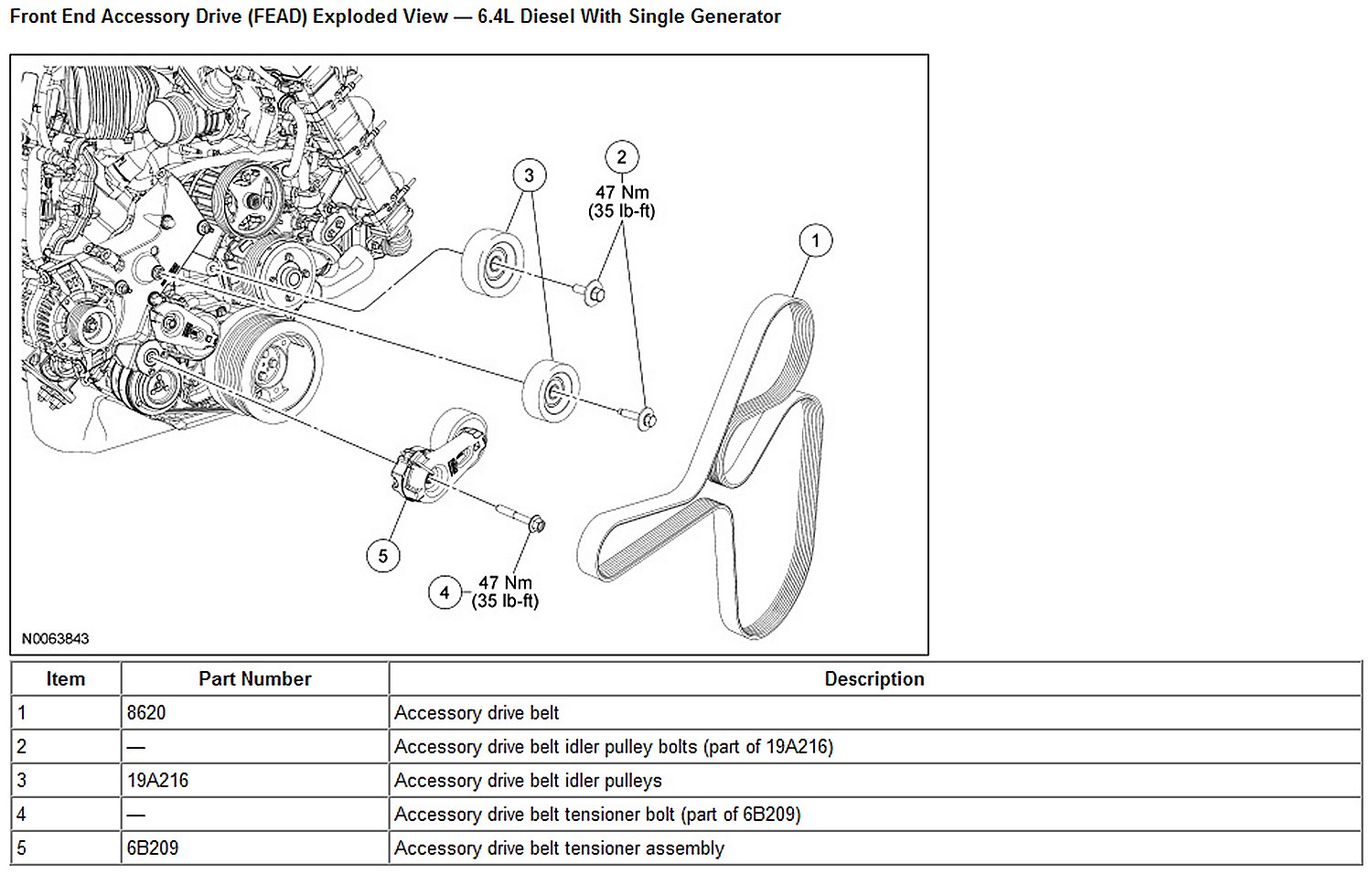 Front End Accessory Drive (FEAD) Exploded View — 6.4L Diesel With Single Generator

3

2
47 Nm
(35 lb-ft)

1

5

4 47 Nm
(35 lb-ft)

N0063843

| Item | Part Number | Description |
|---|---|---|
| 1 | 8620 | Accessory drive belt |
| 2 | — | Accessory drive belt idler pulley bolts (part of 19A216) |
| 3 | 19A216 | Accessory drive belt idler pulleys |
| 4 | — | Accessory drive belt tensioner bolt (part of 6B209) |
| 5 | 6B209 | Accessory drive belt tensioner assembly |