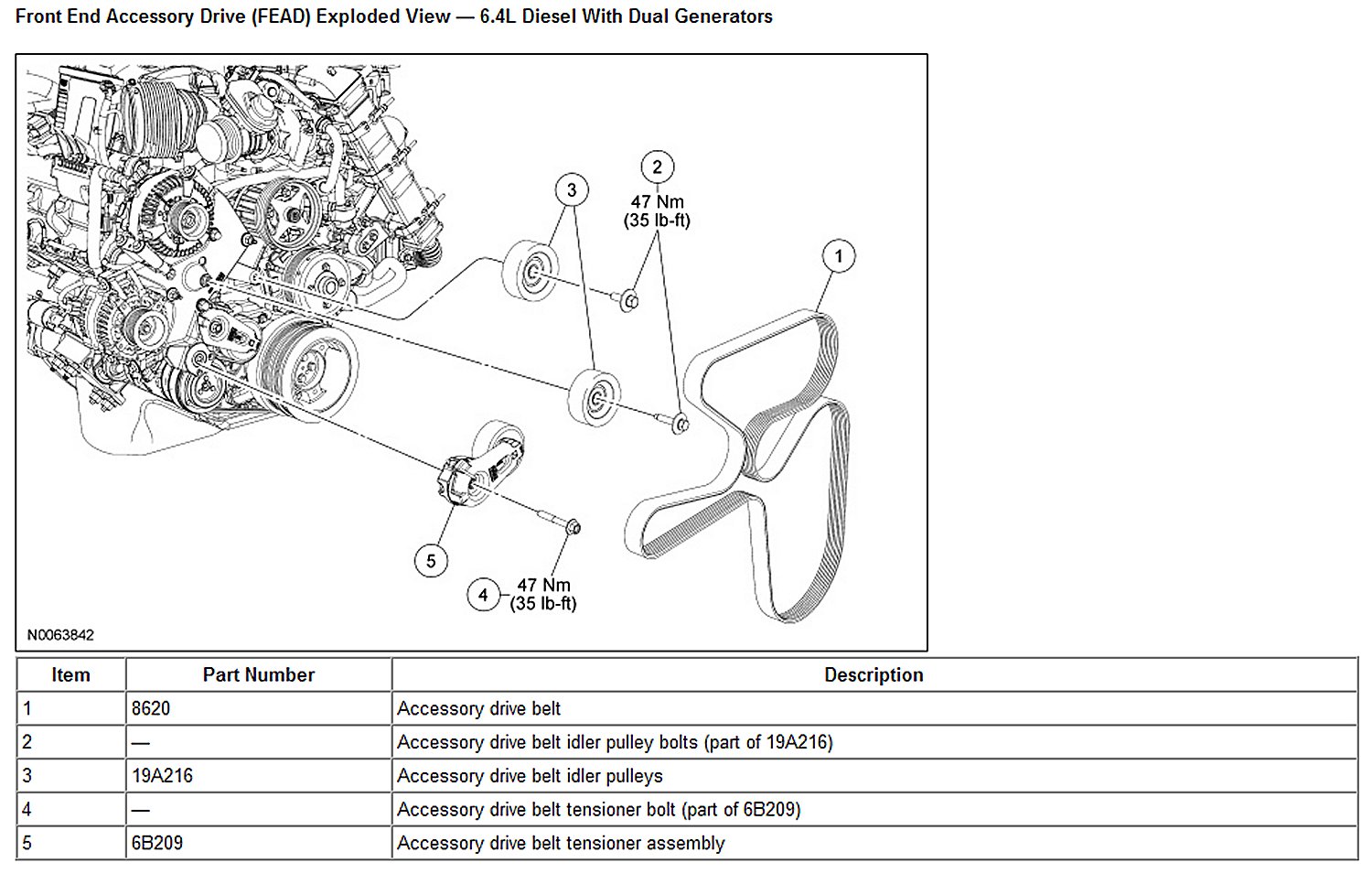 Front End Accessory Drive (FEAD) Exploded View — 6.4L Diesel With Dual Generators

3

2
47 Nm
(35 lb-ft)

1

5

4
47 Nm
(35 lb-ft)

N0063842

| Item | Part Number | Description |
|---|---|---|
| 1 | 8620 | Accessory drive belt |
| 2 | — | Accessory drive belt idler pulley bolts (part of 19A216) |
| 3 | 19A216 | Accessory drive belt idler pulleys |
| 4 | — | Accessory drive belt tensioner bolt (part of 6B209) |
| 5 | 6B209 | Accessory drive belt tensioner assembly |