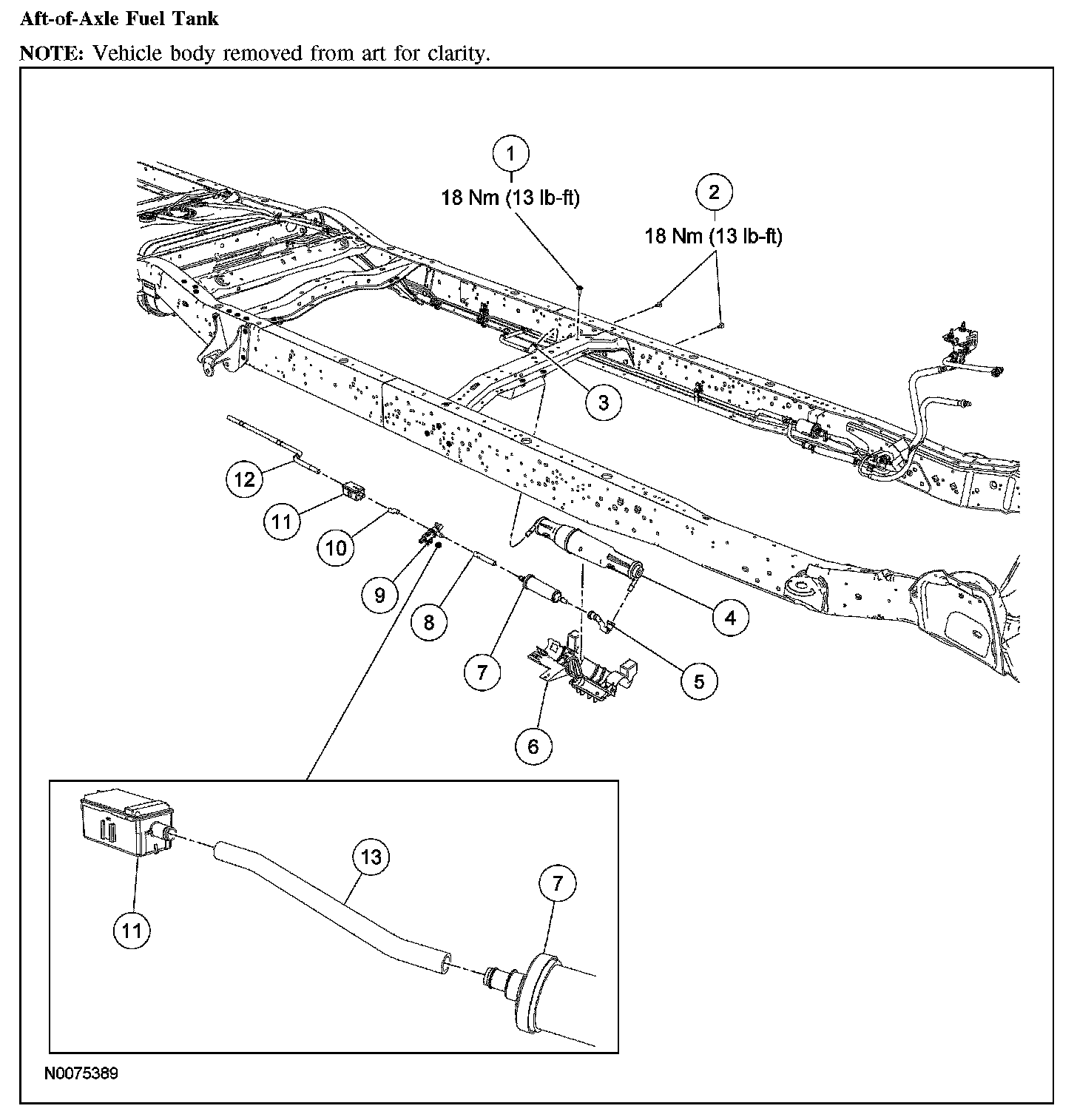 Aft-of-Axle Fuel Tank

NOTE: Vehicle body removed from art for clarity.

1
18 Nm (13 lb-ft)

2
18 Nm (13 lb-ft)

3

12

11

10

9

8

7

4

5

6

13

7

11

N0075389