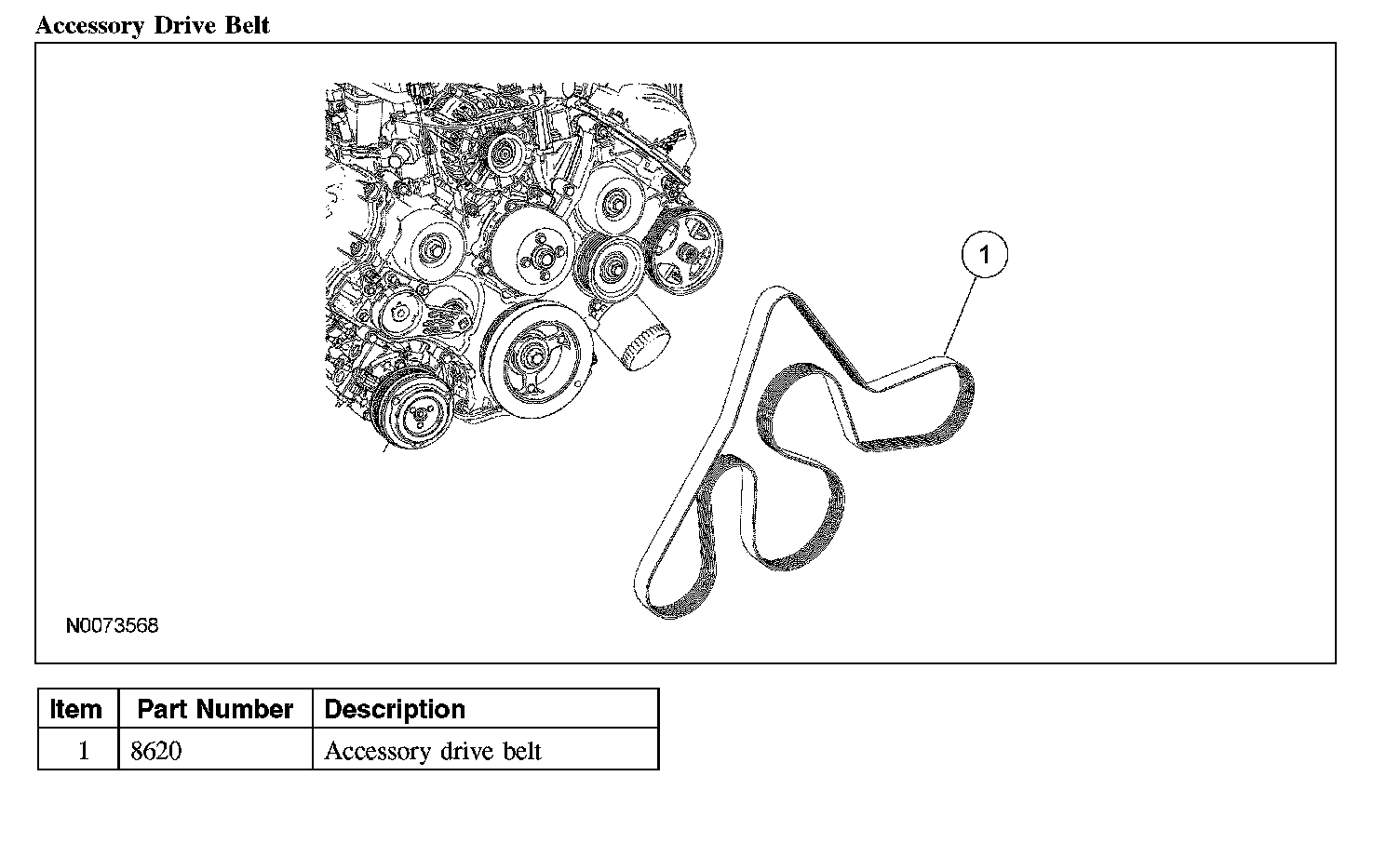 Accessory Drive Belt

1

N0073568

| Item | Part Number | Description |
|---|---|---|
| 1 | 8620 | Accessory drive belt |