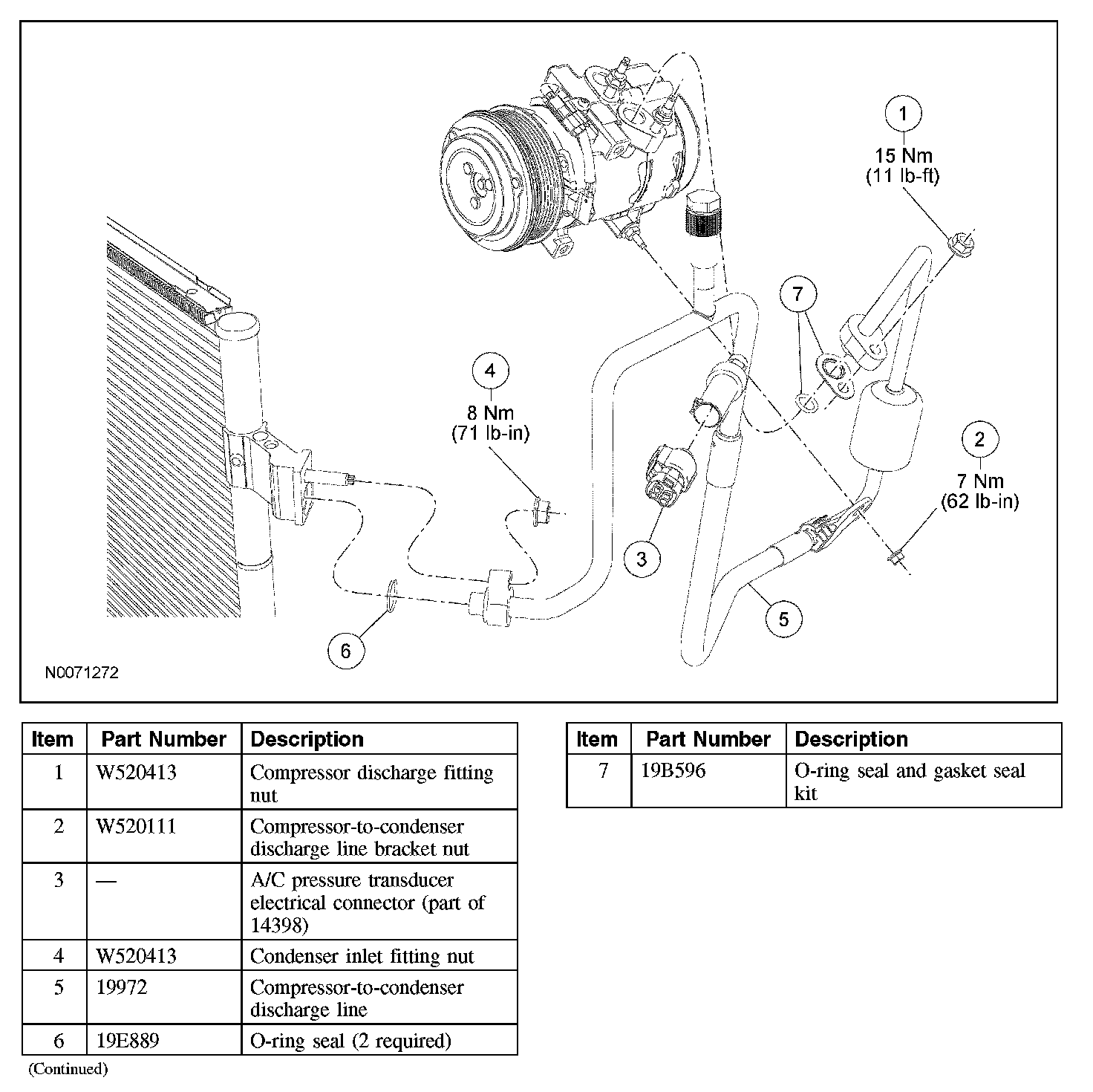 1
15 Nm
(11 lb-ft)

7

4
8 Nm
(71 lb-in)

2
7 Nm
(62 lb-in)

3

5

6

N0071272

| Item | Part Number | Description |
|---|---|---|
| 1 | W520413 | Compressor discharge fitting nut |
| 2 | W520111 | Compressor-to-condenser discharge line bracket nut |
| 3 | — | A/C pressure transducer electrical connector (part of 14398) |
| 4 | W520413 | Condenser inlet fitting nut |
| 5 | 19972 | Compressor-to-condenser discharge line |
| 6 | 19E889 | O-ring seal (2 required) |

(Continued)

| Item | Part Number | Description |
|---|---|---|
| 7 | 19B596 | O-ring seal and gasket seal kit |