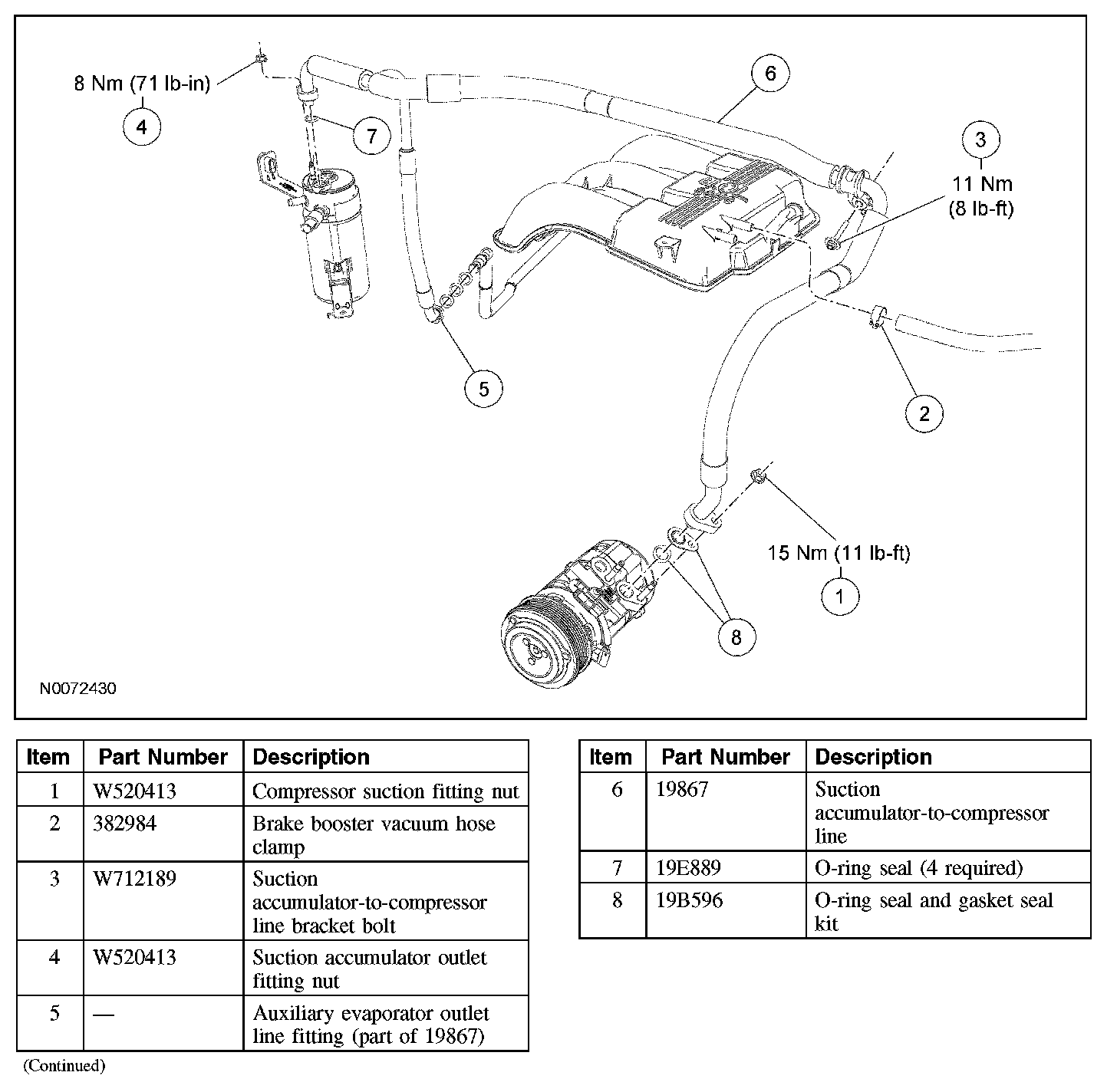 8 Nm (71 lb-in)

4

7

6

3

11 Nm (8 lb-ft)

5

2

15 Nm (11 lb-ft)

1

8

N0072430

| Item | Part Number | Description |
|---|---|---|
| 1 | W520413 | Compressor suction fitting nut |
| 2 | 382984 | Brake booster vacuum hose clamp |
| 3 | W712189 | Suction accumulator-to-compressor line bracket bolt |
| 4 | W520413 | Suction accumulator outlet fitting nut |
| 5 | — | Auxiliary evaporator outlet line fitting (part of 19867) |

(Continued)

| Item | Part Number | Description |
|---|---|---|
| 6 | 19867 | Suction accumulator-to-compressor line |
| 7 | 19E889 | O-ring seal (4 required) |
| 8 | 19B596 | O-ring seal and gasket seal kit |