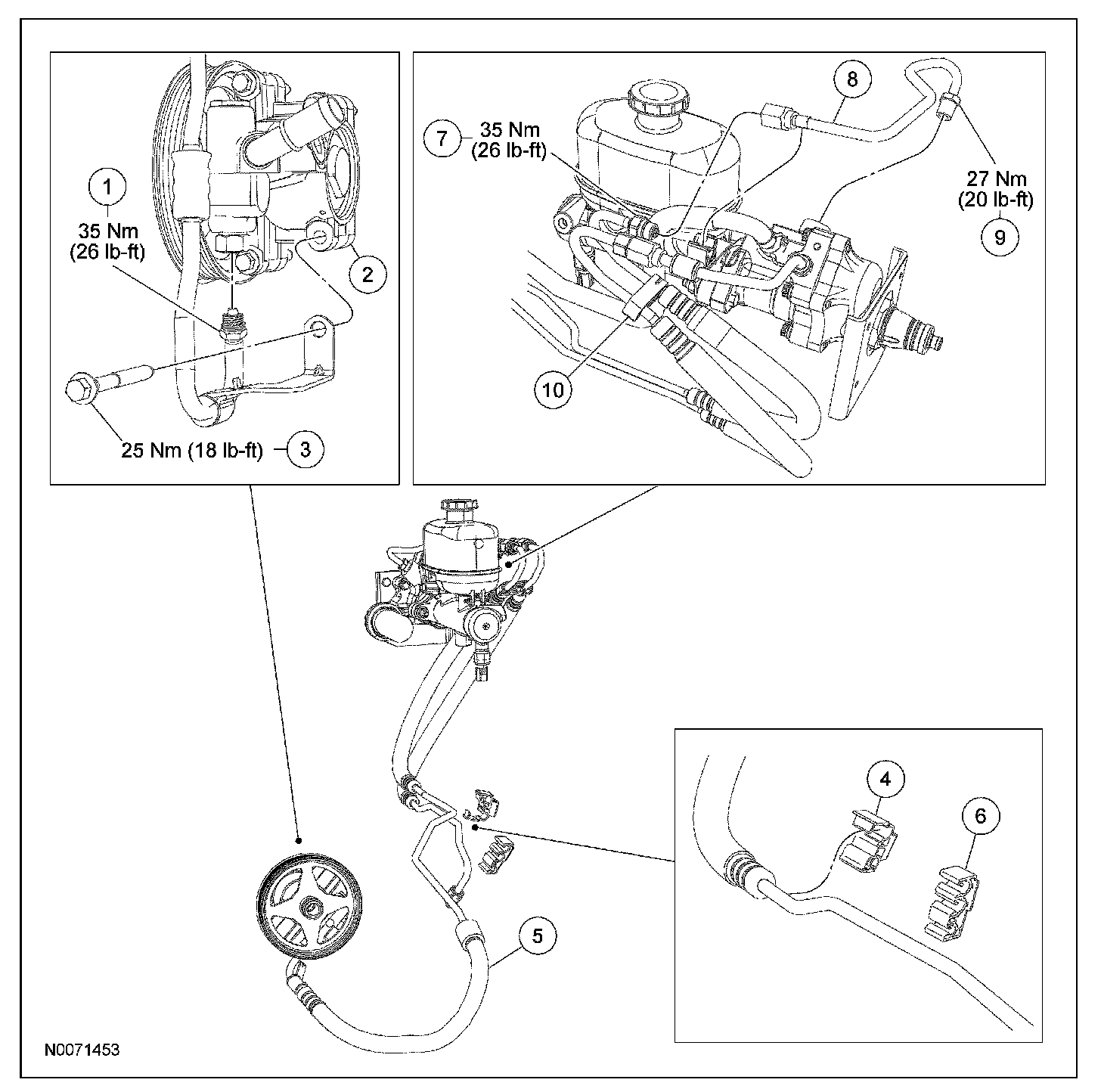 1
35 Nm
(26 lb-ft)

2

25 Nm (18 lb-ft) 3

7 35 Nm
(26 lb-ft)

8

27 Nm
(20 lb-ft)
9

10

4

6

5

N0071453