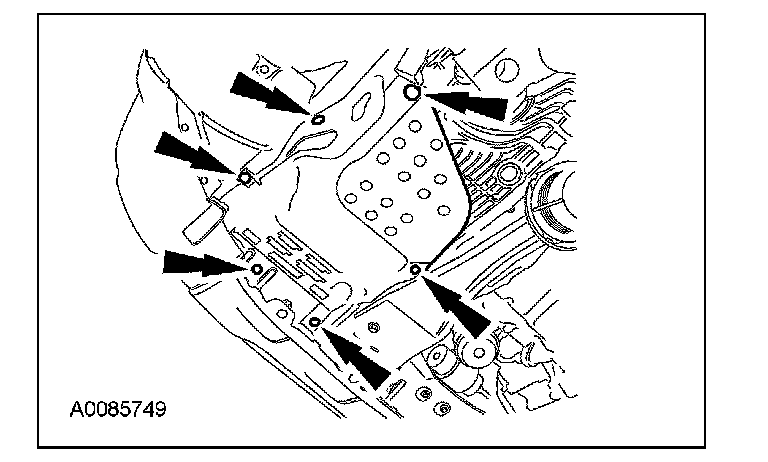 A0085749