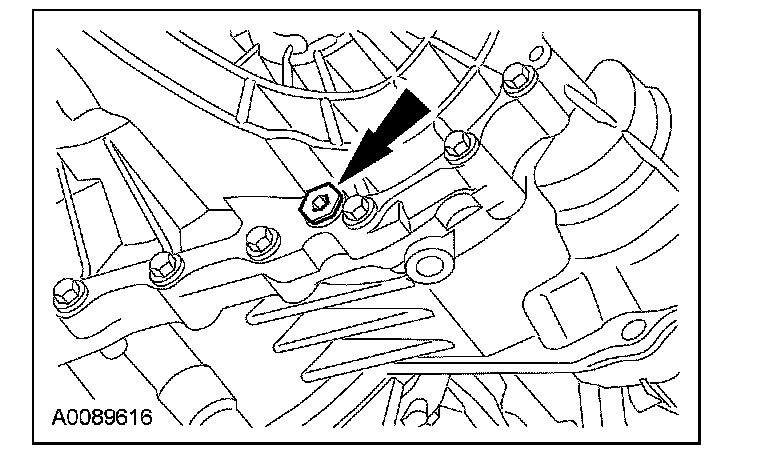 A0089616