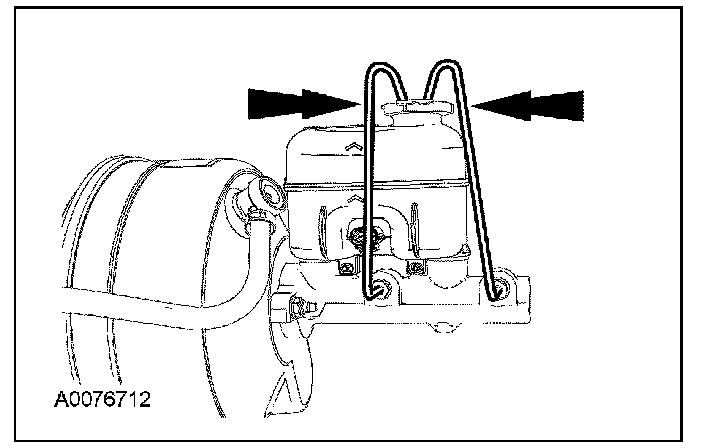 A0076712