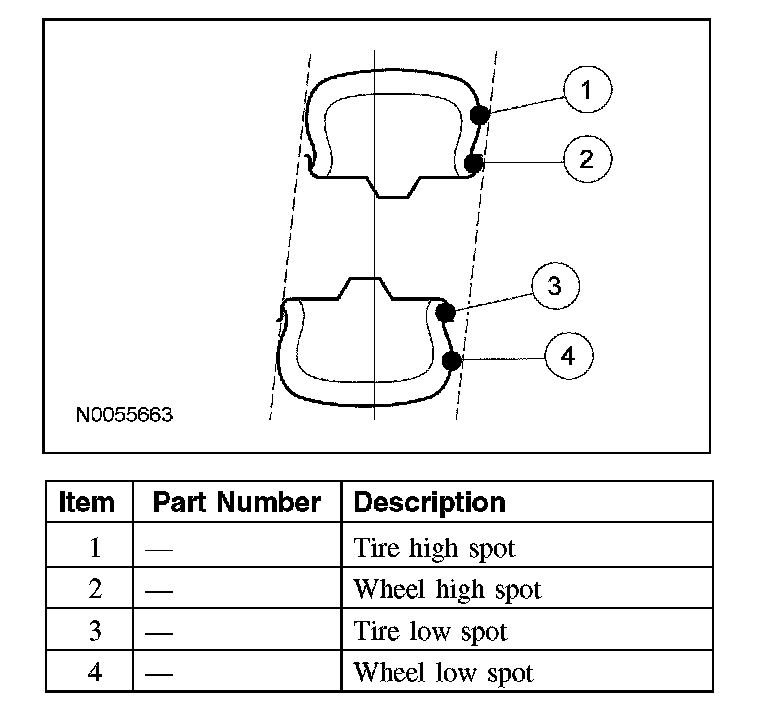 1
2
3
4
N0055663

| Item | Part Number | Description |
|---|---|---|
| 1 | — | Tire high spot |
| 2 | — | Wheel high spot |
| 3 | — | Tire low spot |
| 4 | — | Wheel low spot |