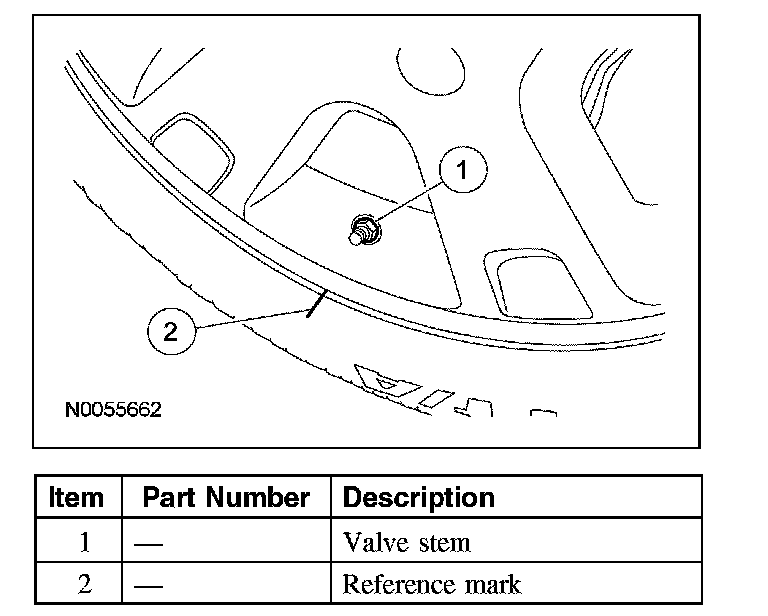 1

2

N0055662

| Item | Part Number | Description |
|---|---|---|
| 1 | — | Valve stem |
| 2 | — | Reference mark |