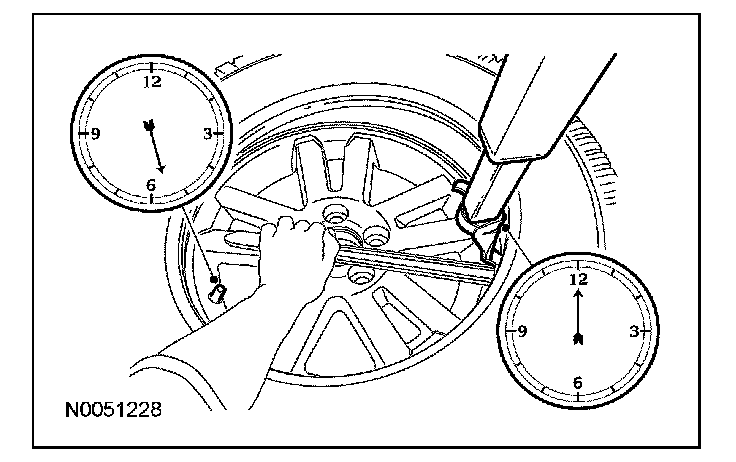 12
9
3
6
12
9
3
6
N0051228