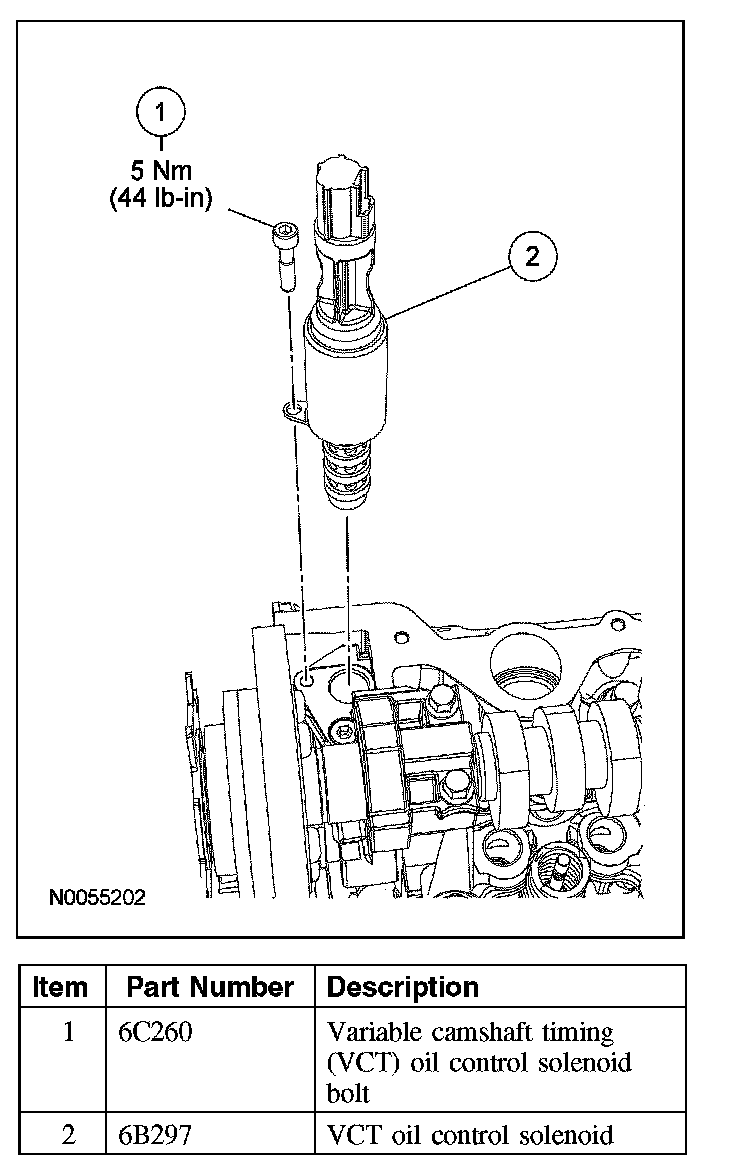 1
5 Nm
(44 lb-in)

2

N0055202

| Item | Part Number | Description |
|---|---|---|
| 1 | 6C260 | Variable camshaft timing (VCT) oil control solenoid bolt |
| 2 | 6B297 | VCT oil control solenoid |