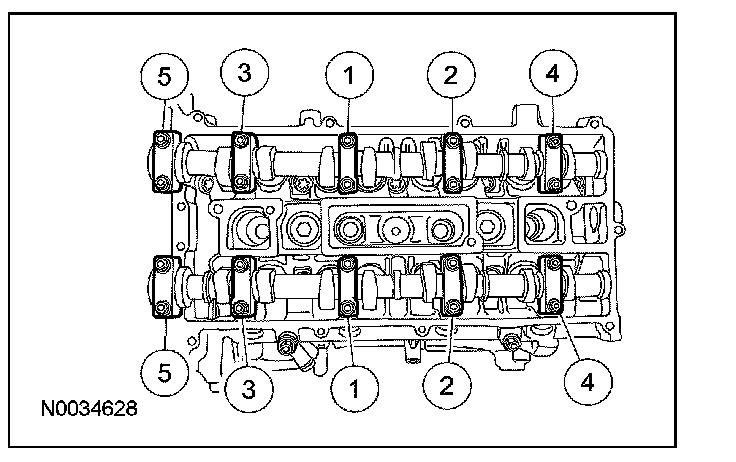 5
3
1
2
4
5
3
1
2
4
N0034628