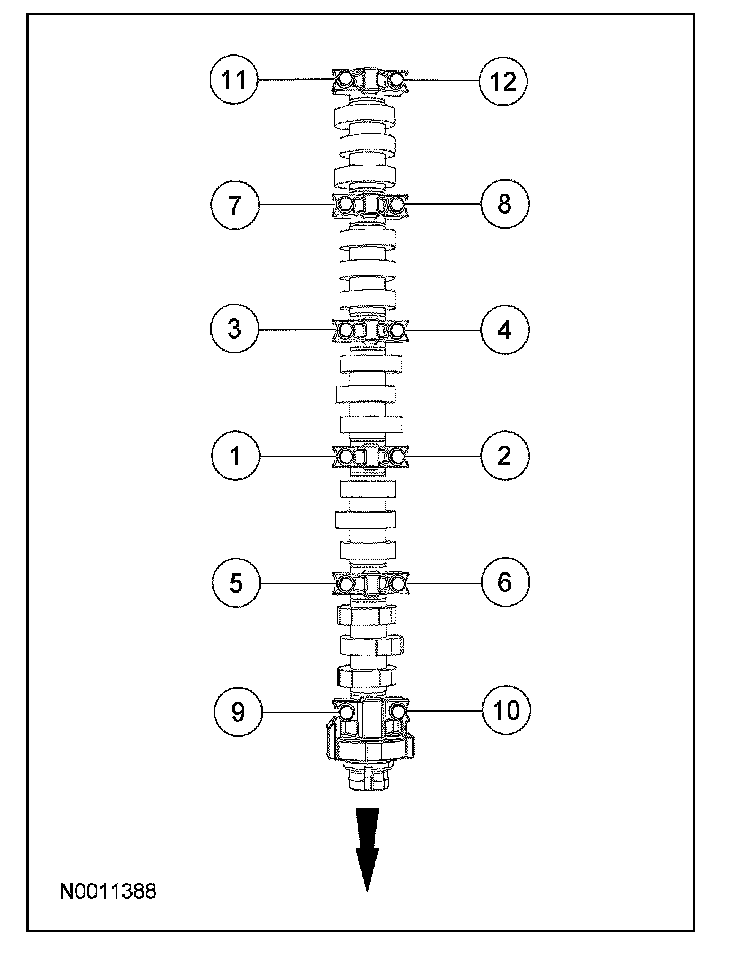 11
12
7
8
3
4
1
2
5
6
9
10
N0011388