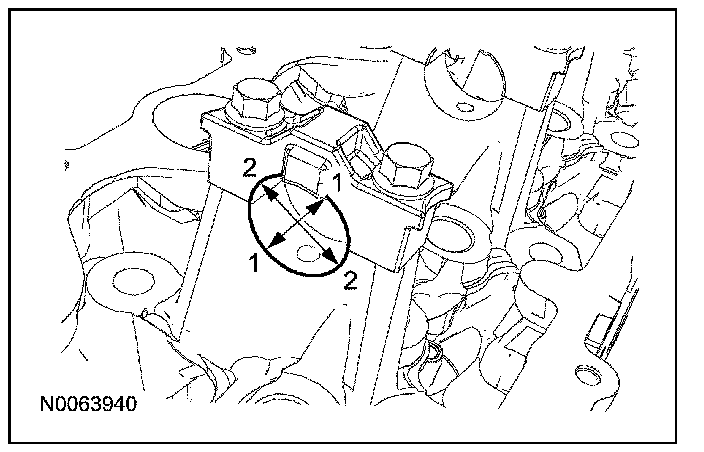 2
1
1
2
N0063940