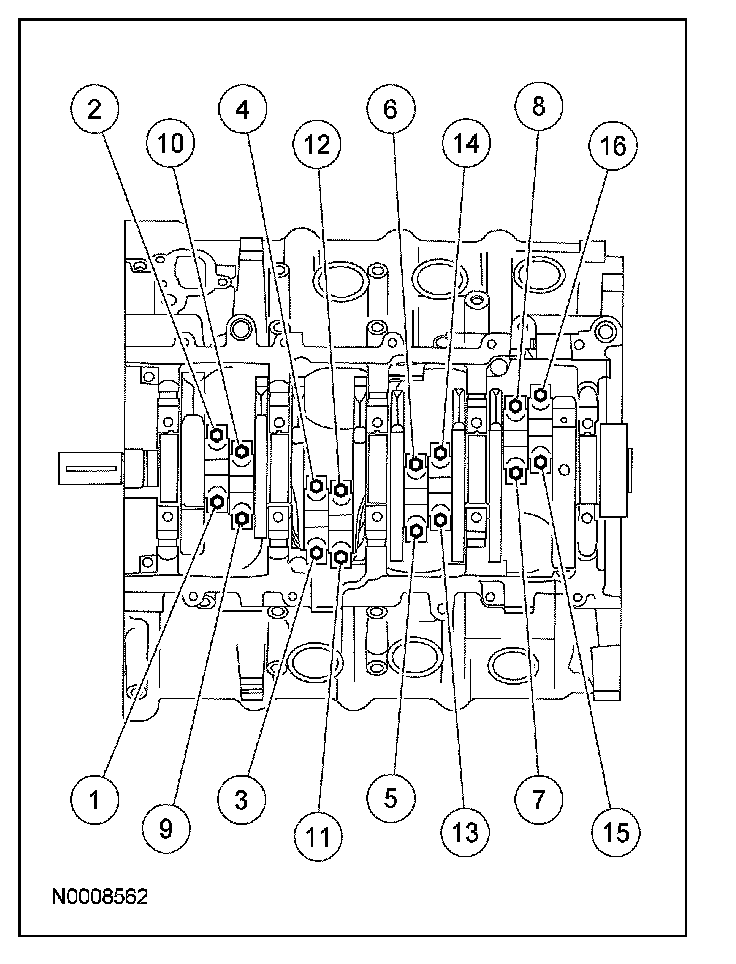 2
10
4
12
6
14
8
16
1
9
3
11
5
13
7
15
N0008562