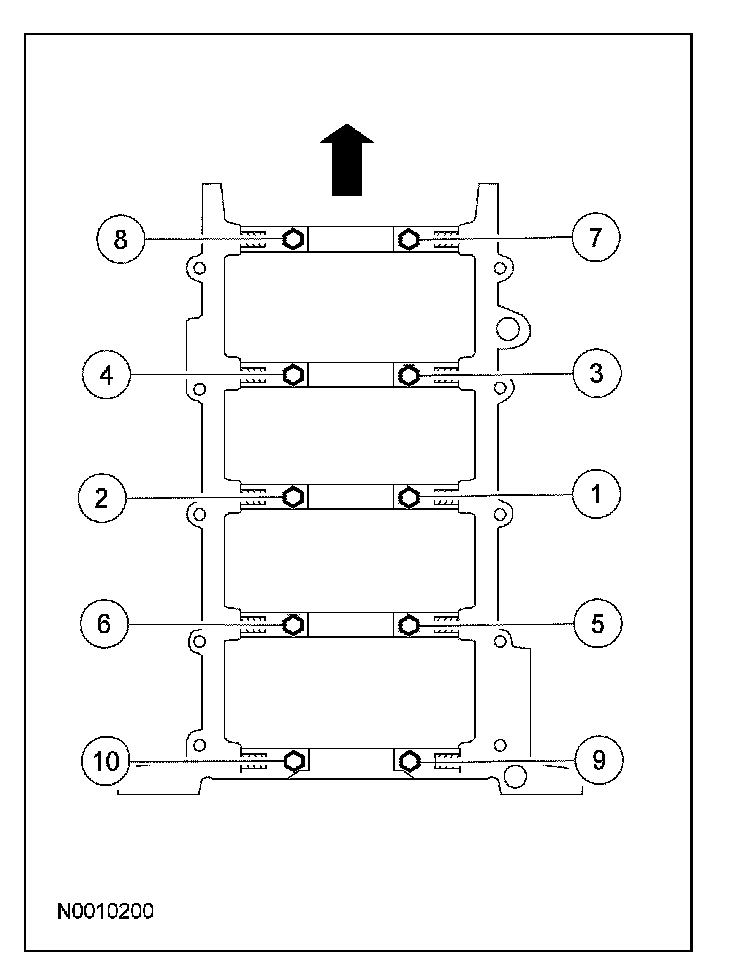 8
7
4
3
2
1
6
5
10
9
N0010200