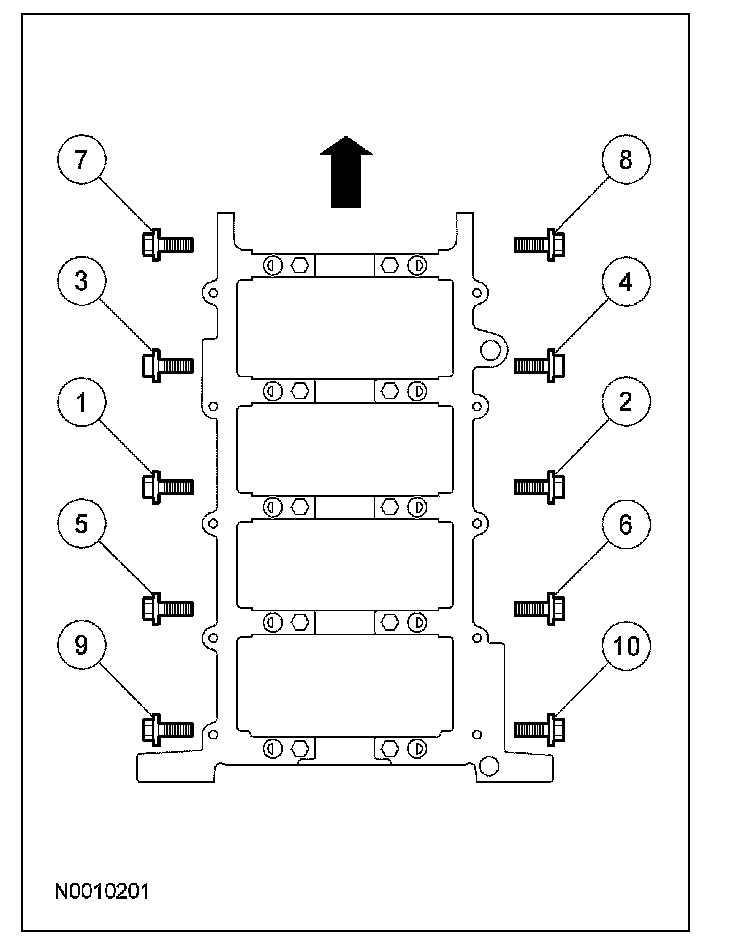 7

8

3

4

1

2

5

6

9

10

N0010201